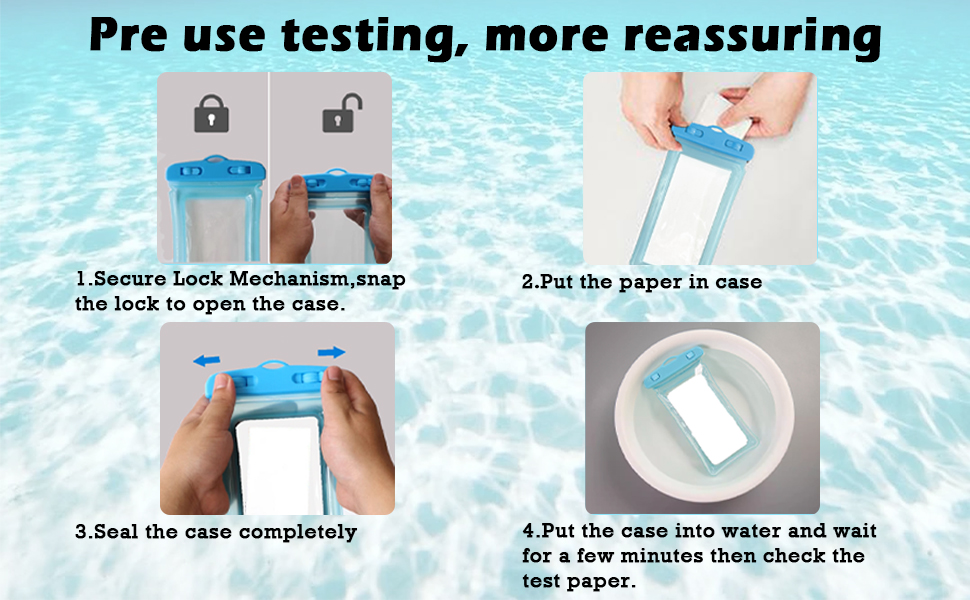 Pre use testing, more reassuring

1.Secure Lock Mechanism,snap the lock to open the case.

2.Put the paper in case

3.Seal the case completely

4.Put the case into water and wait for a few minutes then check the test paper.