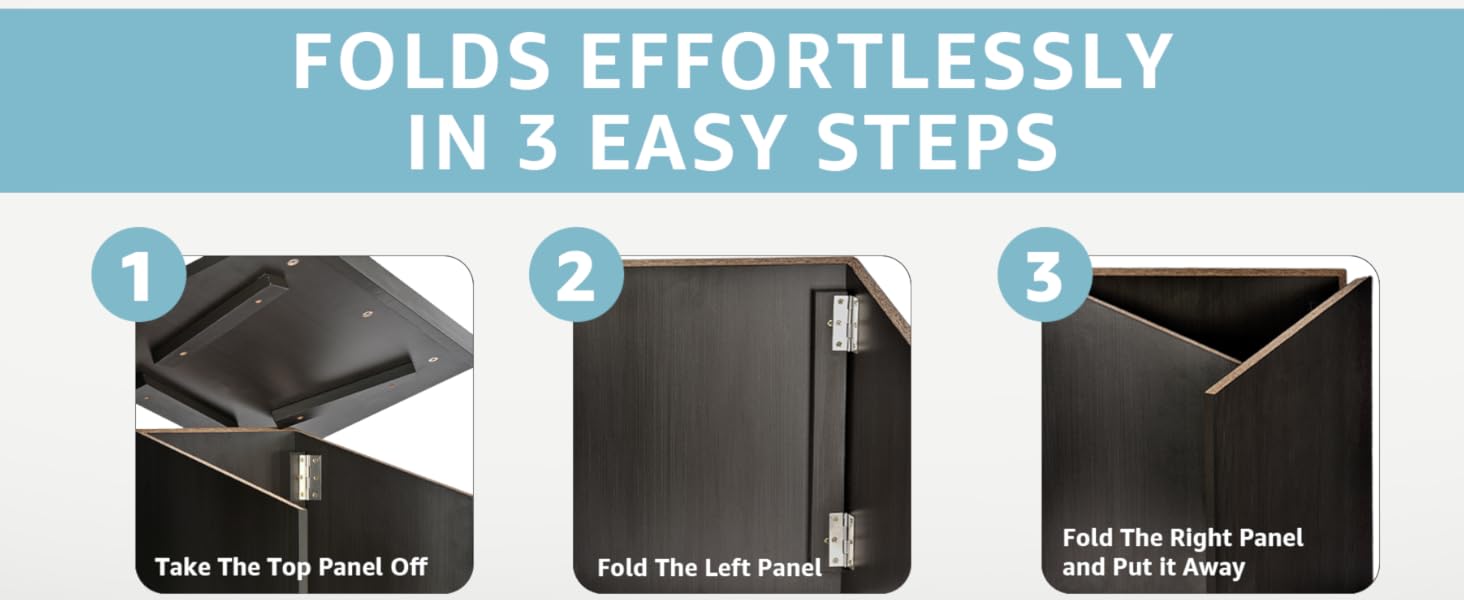 FOLDS EFFORTLESSLY
IN 3 EASY STEPS

1

Take The Top Panel Off

2

Fold The Left Panel

3

Fold The Right Panel and Put it Away