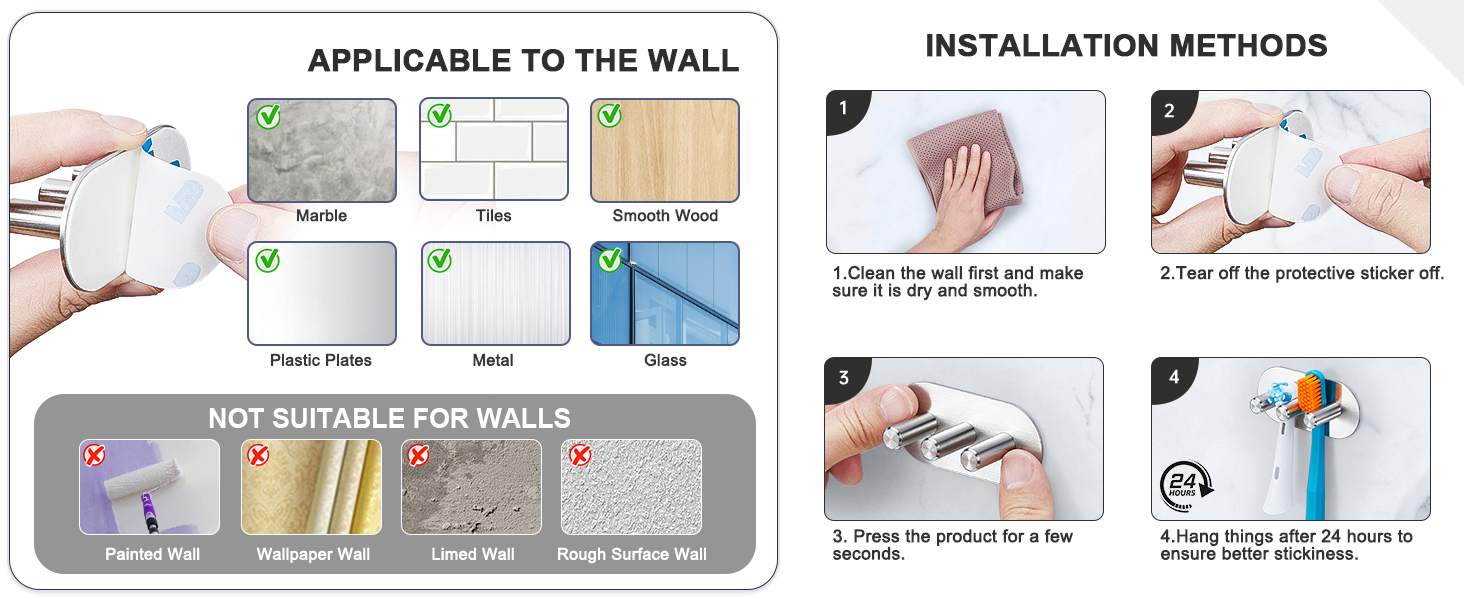 APPLICABLE TO THE WALL

Marble

Tiles

Smooth Wood

Plastic Plates

Metal

Glass

NOT SUITABLE FOR WALLS

Painted Wall

Wallpaper Wall

Limed Wall

Rough Surface Wall

INSTALLATION METHODS

1

1.Clean the wall first and make sure it is dry and smooth.

2

2.Tear off the protective sticker off.

3

3. Press the product for a few seconds.

4

24 HOURS

4.Hang things after 24 hours to ensure better stickiness.