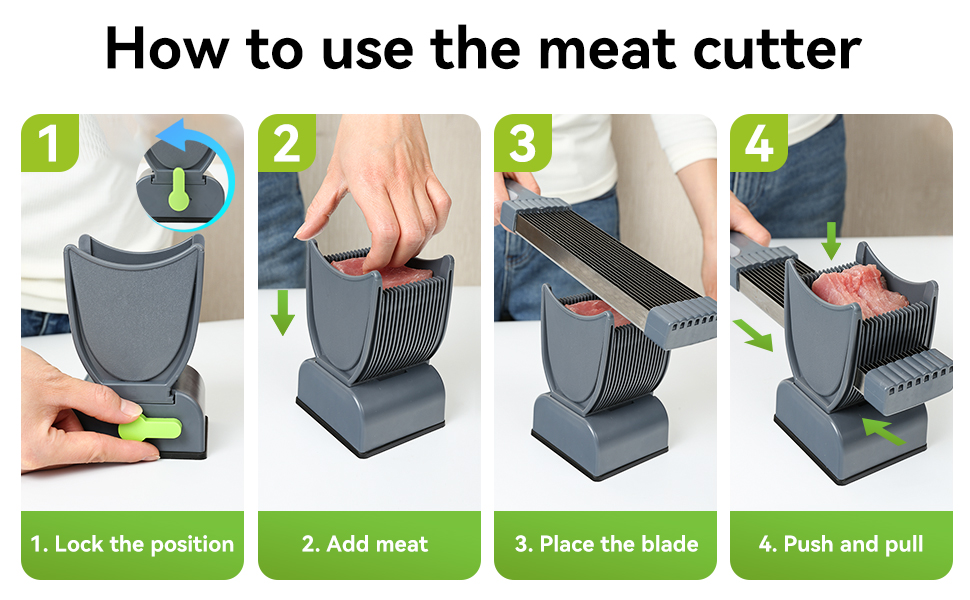 How to use the meat cutter

1

1. Lock the position

2

2. Add meat

3

3. Place the blade

4

4. Push and pull