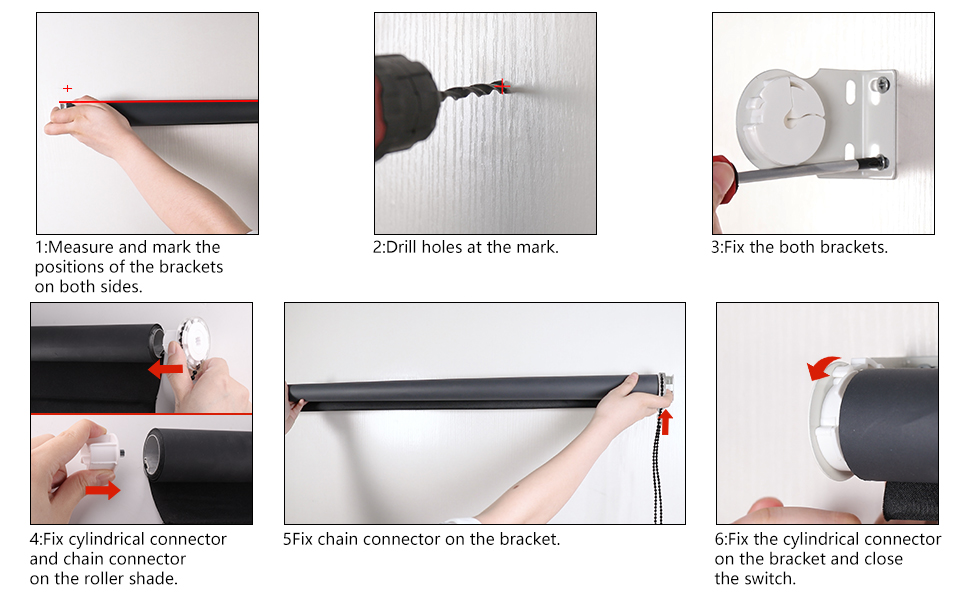 1:Measure and mark the positions of the brackets on both sides.

2:Drill holes at the mark.

3:Fix the both brackets.

4:Fix cylindrical connector and chain connector on the roller shade.

5Fix chain connector on the bracket.

6:Fix the cylindrical connector on the bracket and close the switch.