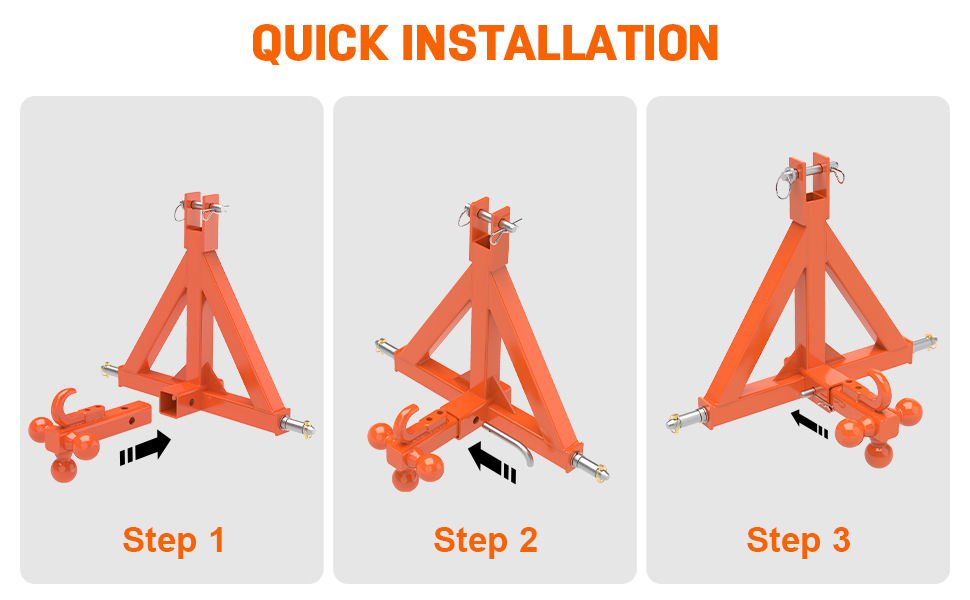 QUICK INSTALLATION

Step 1

Step 2

Step 3