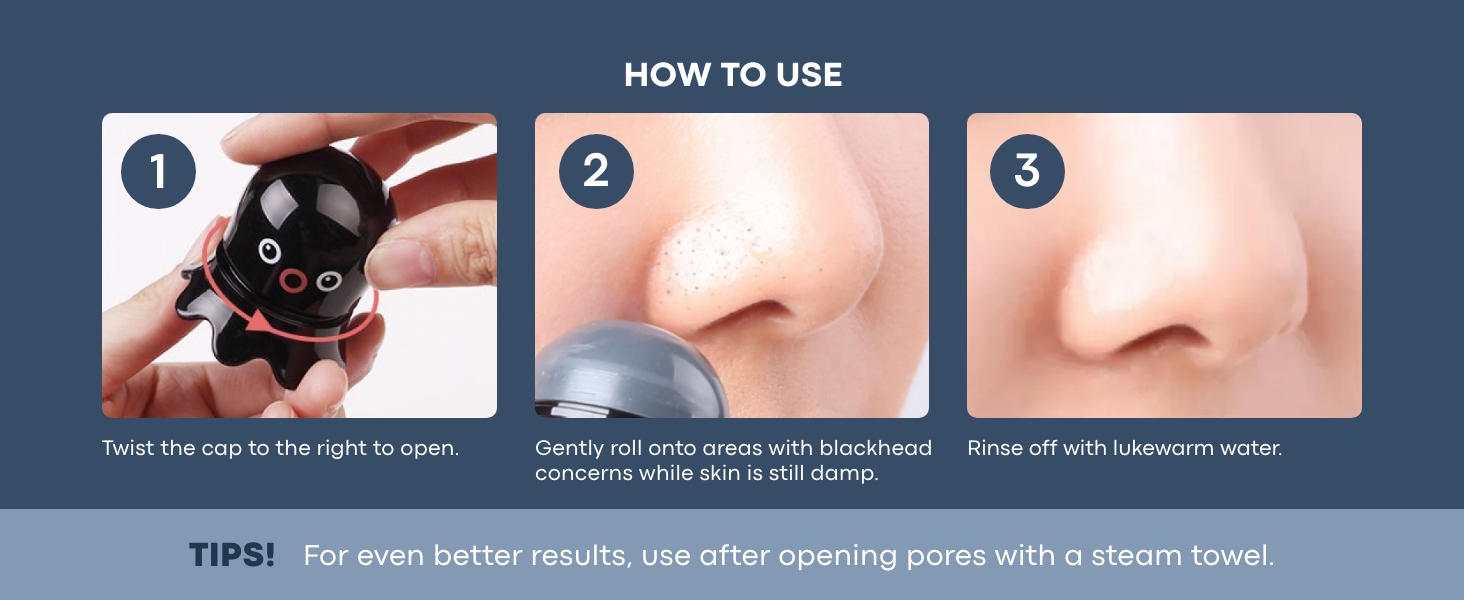 HOW TO USE

1

Twist the cap to the right to open.

2

Gently roll onto areas with blackhead concerns while skin is still damp.

3

Rinse off with lukewarm water.

TIPS! For even better results, use after opening pores with a steam towel.