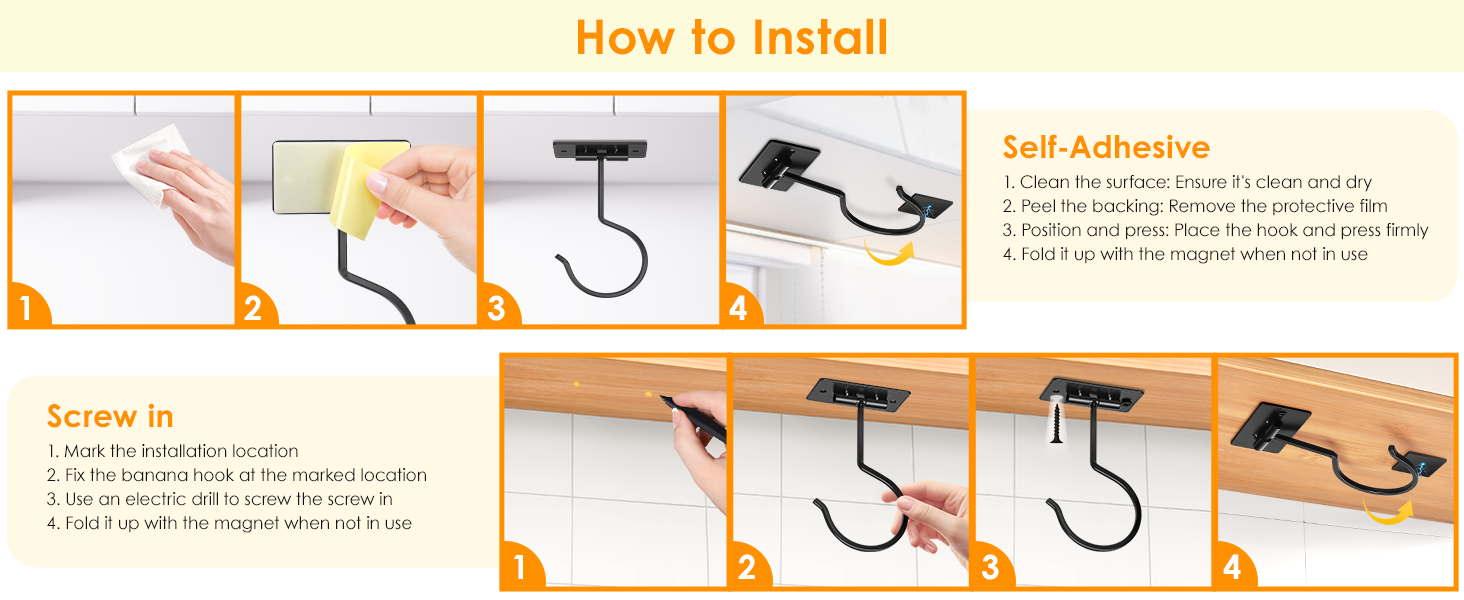 How to Install

1

2

3

4

Self-Adhesive

1. Clean the surface: Ensure it's clean and dry
2. Peel the backing: Remove the protective film
3. Position and press: Place the hook and press firmly
4. Fold it up with the magnet when not in use

Screw in

1. Mark the installation location
2. Fix the banana hook at the marked location
3. Use an electric drill to screw the screw in
4. Fold it up with the magnet when not in use

1

2

3

4