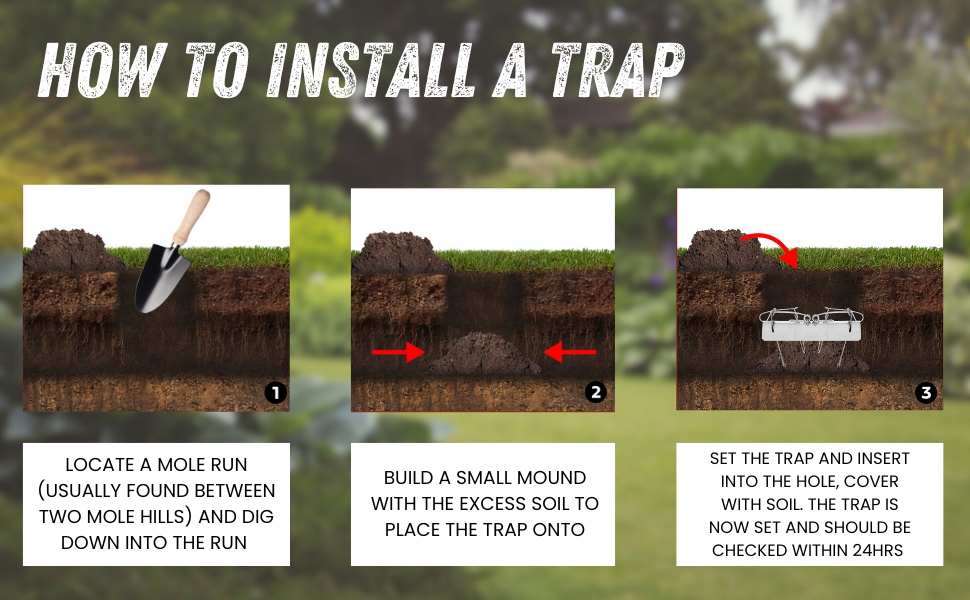 HOW TO INSTALL A TRAP

1

LOCATE A MOLE RUN (USUALLY FOUND BETWEEN TWO MOLE HILLS) AND DIG DOWN INTO THE RUN

2

BUILD A SMALL MOUND WITH THE EXCESS SOIL TO PLACE THE TRAP ONTO

3

SET THE TRAP AND INSERT INTO THE HOLE, COVER WITH SOIL. THE TRAP IS NOW SET AND SHOULD BE CHECKED WITHIN 24HRS