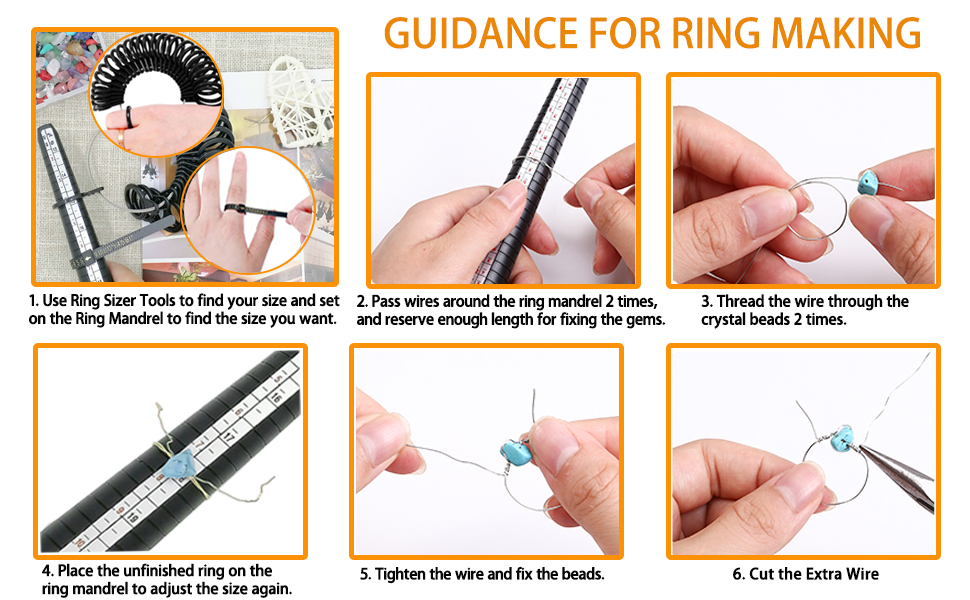 GUIDANCE FOR RING MAKING

1. Use Ring Sizer Tools to find your size and set on the Ring Mandrel to find the size you want.

2. Pass wires around the ring mandrel 2 times, and reserve enough length for fixing the gems.

3. Thread the wire through the crystal beads 2 times.

4. Place the unfinished ring on the ring mandrel to adjust the size again.

5. Tighten the wire and fix the beads.

6. Cut the Extra Wire