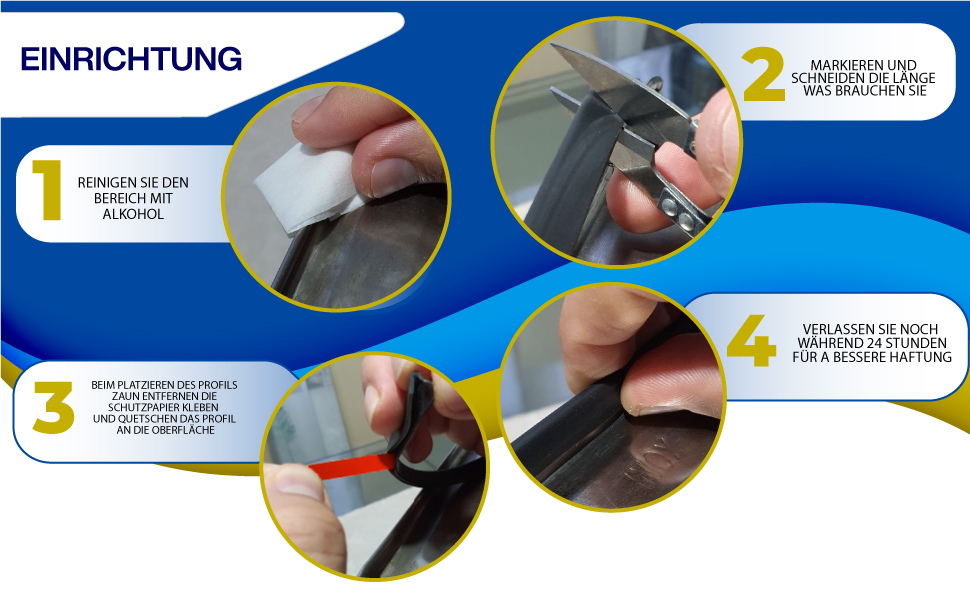 EINRICHTUNG

1 REINIGEN SIE DEN BEREICH MIT ALKOHOL

2 MARKIEREN UND SCHNEIDEN DIE LÄNGE WAS BRAUCHEN SIE

3 BEIM PLATZIEREN DES PROFILS ZAUN ENTFERNEN DIE SCHUTZPAPIER KLEBEN UND QUETSCHEN DAS PROFIL AN DIE OBERFLÄCHE

4 VERLASSEN SIE NOCH WÄHREND 24 STUNDEN FÜR A BESSERE HAFTUNG