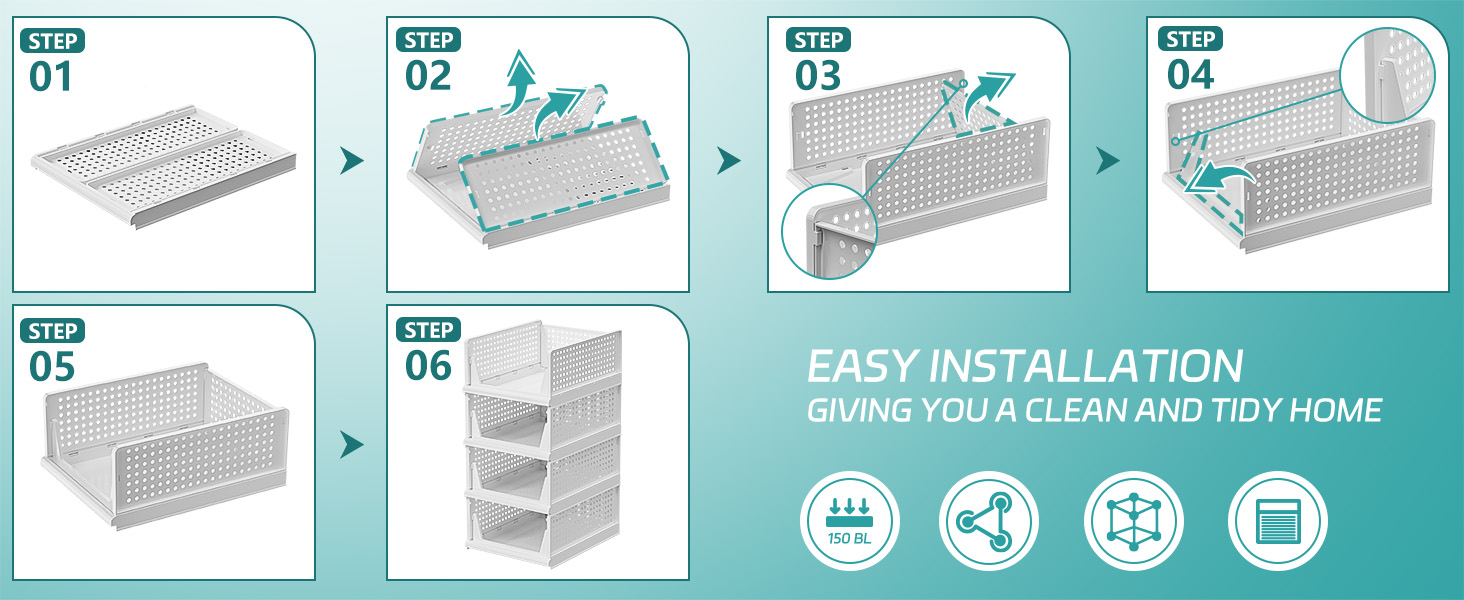 STEP
01

STEP
02

STEP
03

STEP
04

STEP
05

STEP
06

EASY INSTALLATION
GIVING YOU A CLEAN AND TIDY HOME

150 BL