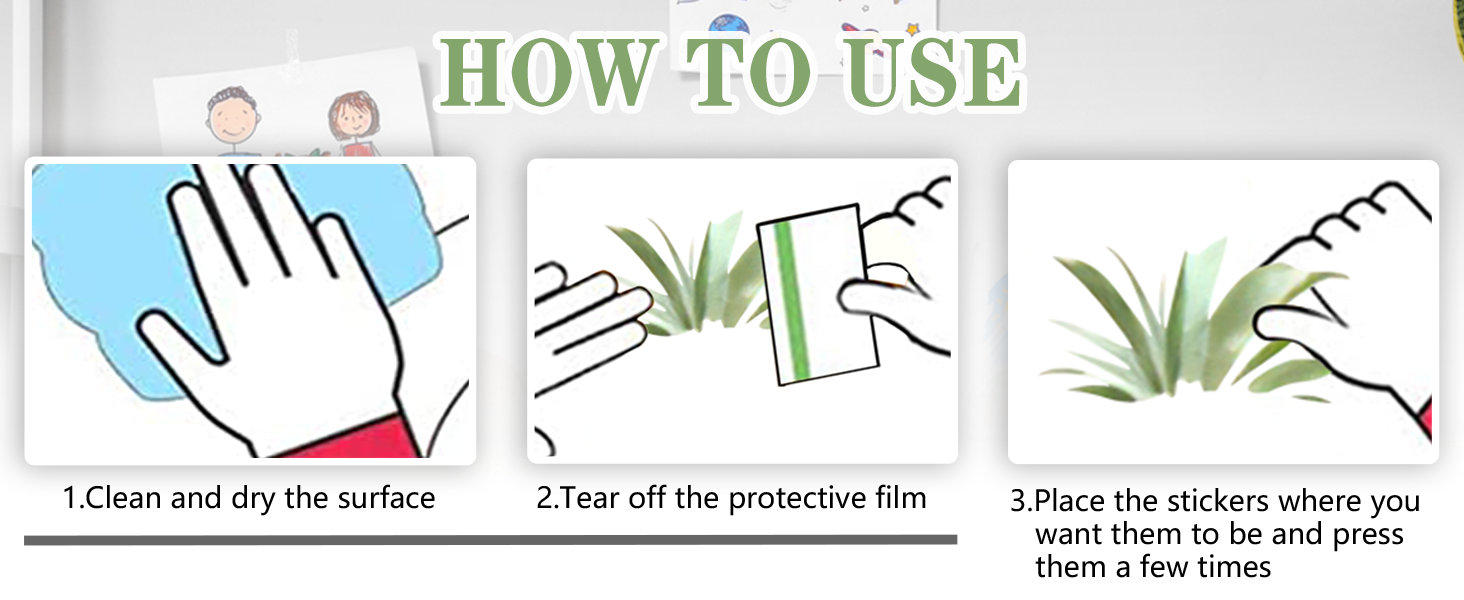 HOW TO USE

1.Clean and dry the surface

2.Tear off the protective film

3.Place the stickers where you want them to be and press them a few times