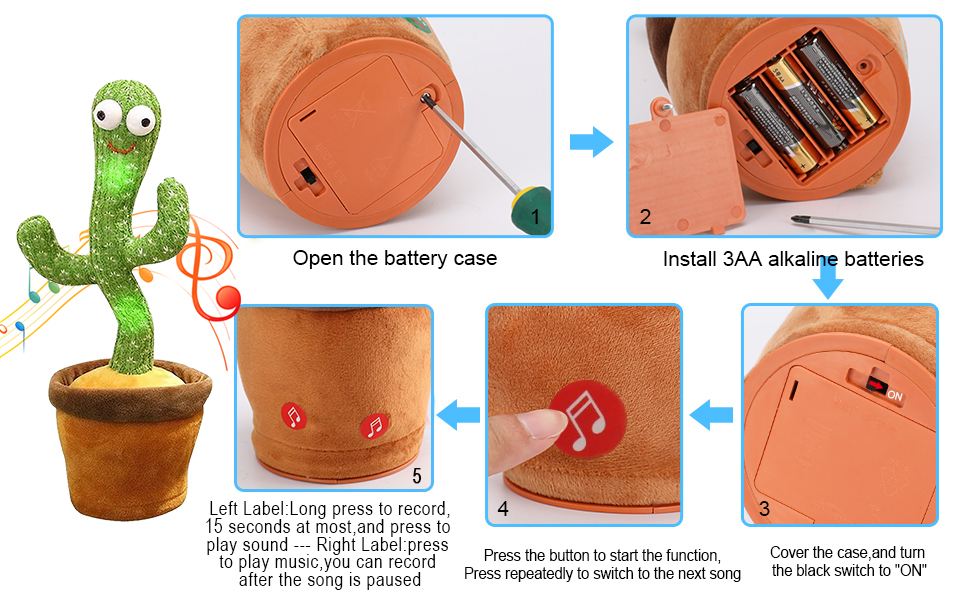 1

Open the battery case

2

Install 3AA alkaline batteries

ON

3

Cover the case,and turn the black switch to "ON"

4

Press the button to start the function, Press repeatedly to switch to the next song

5

Left Label:Long press to record, 15 seconds at most,and press to play sound --- Right Label:press to play music,you can record after the song is paused