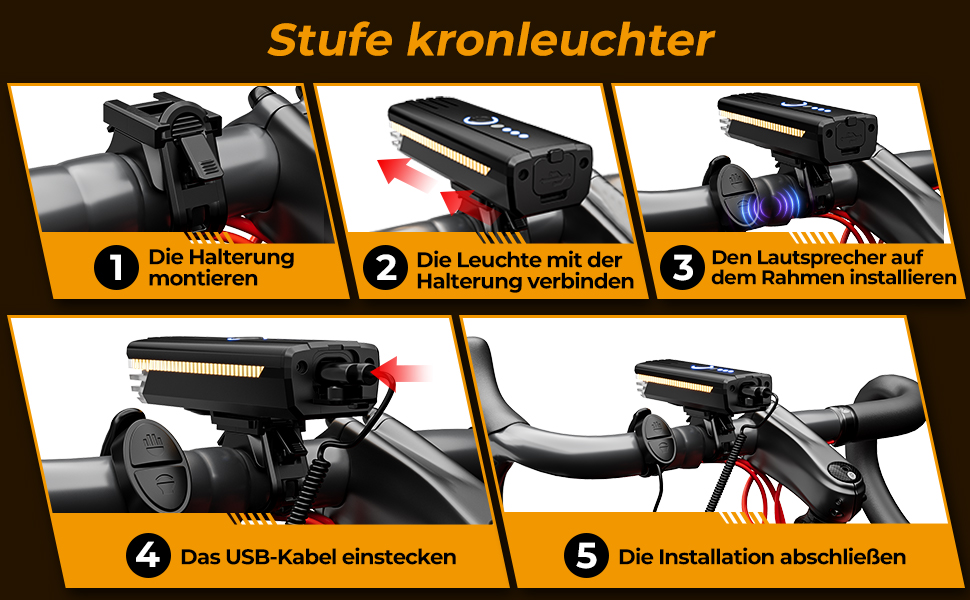 Stufe kronleuchter

1 Die Halterung montieren

2 Die Leuchte mit der Halterung verbinden

3 Den Lautsprecher auf dem Rahmen installieren

4 Das USB-Kabel einstecken

5 Die Installation abschließen