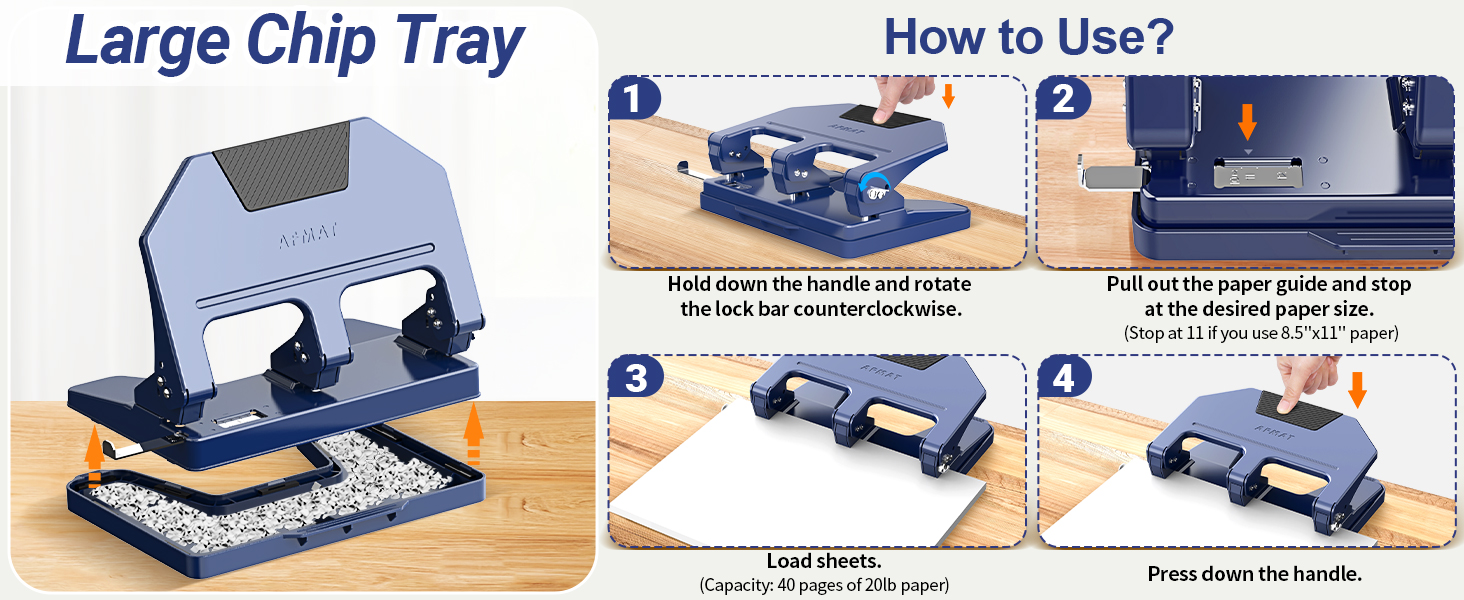 Large Chip Tray

AFMAT

How to Use?

1

AFMAT

Hold down the handle and rotate the lock bar counterclockwise.

2

Pull out the paper guide and stop at the desired paper size.

(Stop at 11 if you use 8.5''x11'' paper)

3

AFMAT

Load sheets.

(Capacity: 40 pages of 20lb paper)

4

AFMAT

Press down the handle.