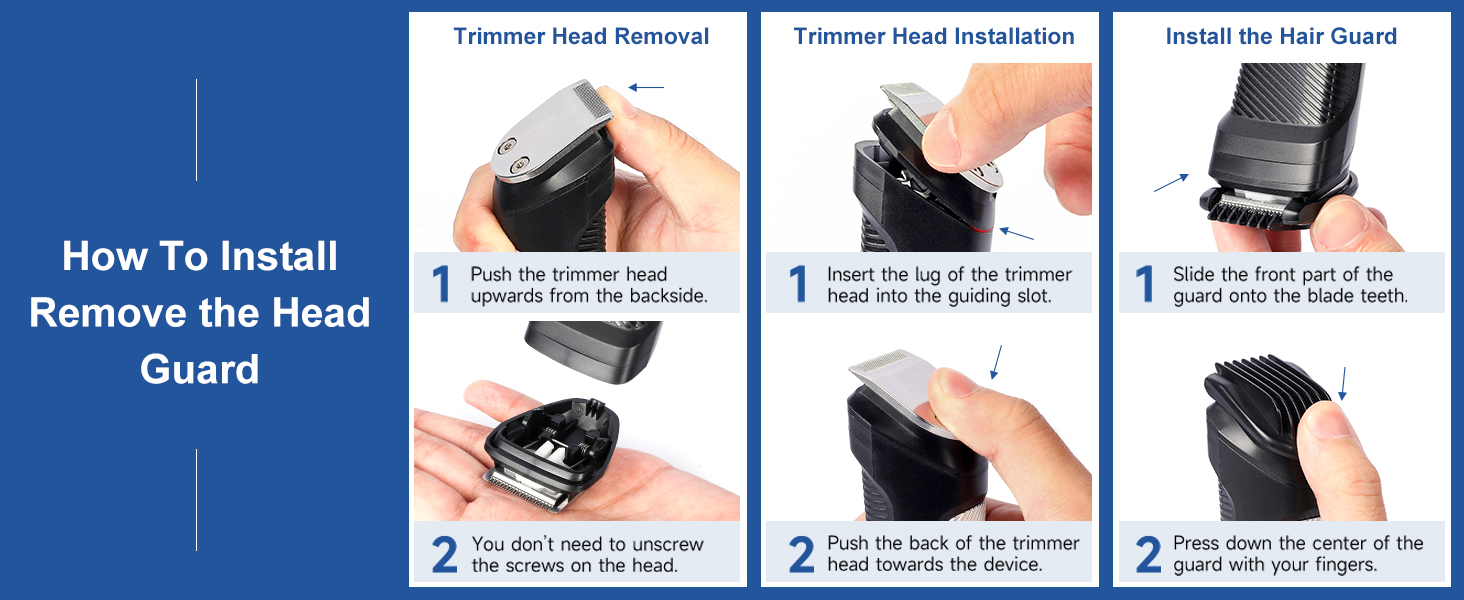 How To Install Remove the Head Guard

Trimmer Head Removal

1 Push the trimmer head upwards from the backside.

2 You don't need to unscrew the screws on the head.

Trimmer Head Installation

1 Insert the lug of the trimmer head into the guiding slot.

2 Push the back of the trimmer head towards the device.

Install the Hair Guard

1 Slide the front part of the guard onto the blade teeth.

2 Press down the center of the guard with your fingers.