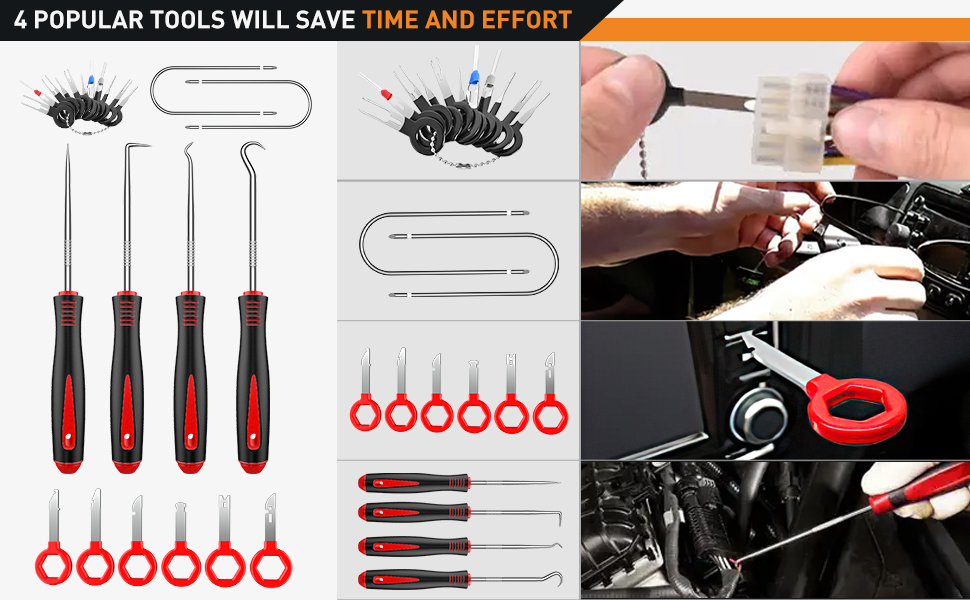 4 POPULAR TOOLS WILL SAVE TIME AND EFFORT