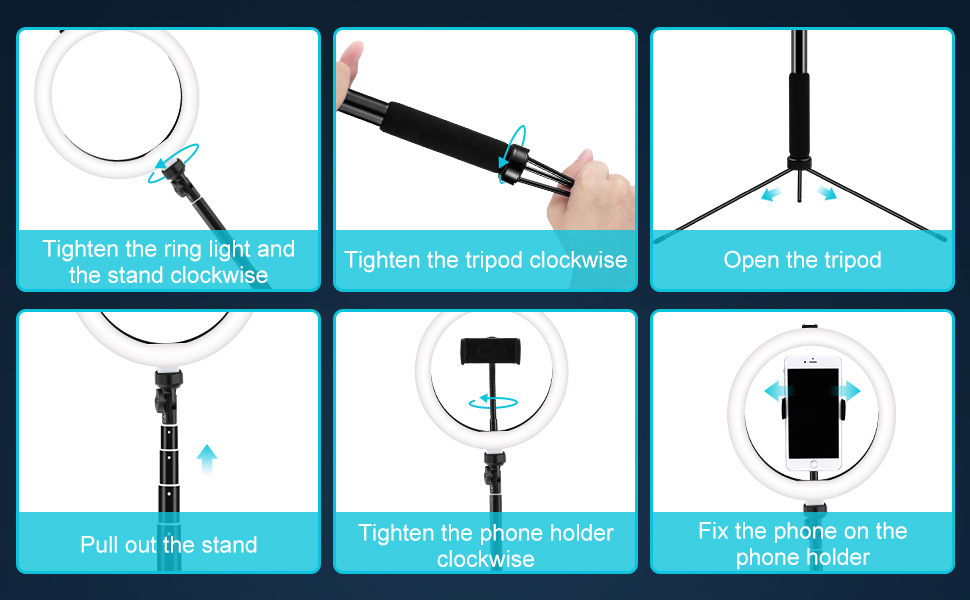 Tighten the ring light and the stand clockwise

Tighten the tripod clockwise

Open the tripod

Pull out the stand

Tighten the phone holder clockwise

Fix the phone on the phone holder