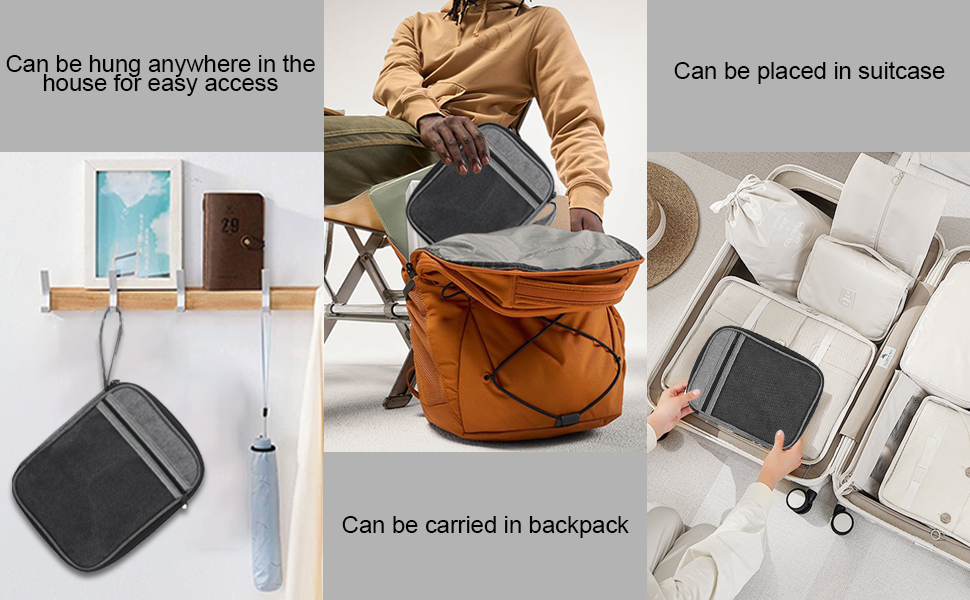 Can be hung anywhere in the house for easy access

29

Can be carried in backpack

Can be placed in suitcase