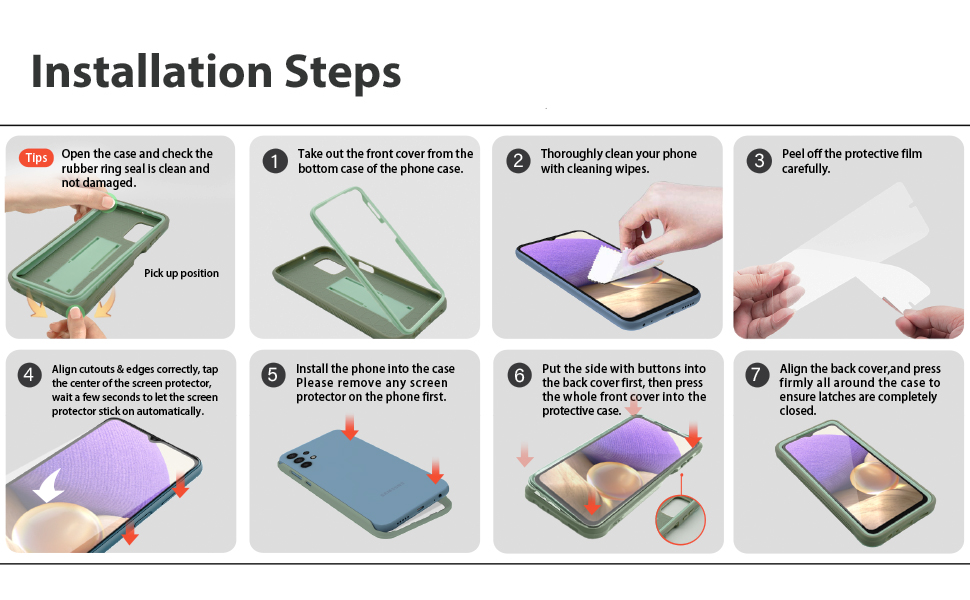 Installation Steps

Tips Open the case and check the rubber ring seal is clean and not damaged.

Pick up position

1 Take out the front cover from the bottom case of the phone case.

2 Thoroughly clean your phone with cleaning wipes.

3 Peel off the protective film carefully.

4 Align cutouts & edges correctly, tap the center of the screen protector, wait a few seconds to let the screen protector stick on automatically.

5 Install the phone into the case Please remove any screen protector on the phone first.

6 Put the side with buttons into the back cover first, then press the whole front cover into the protective case.

7 Align the back cover,and press firmly all around the case to ensure latches are completely closed.