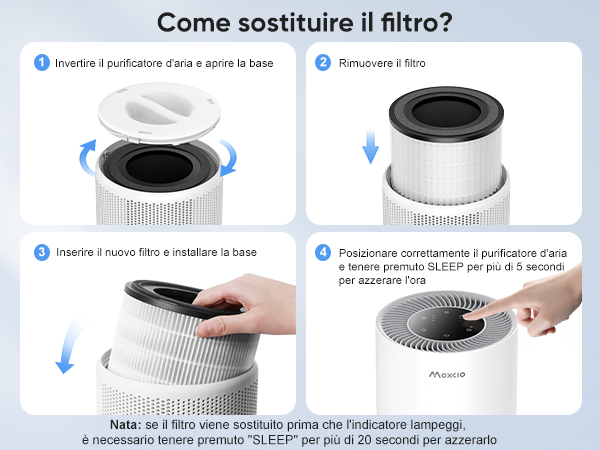 Come sostituire il filtro?

1 Invertire il purificatore d'aria e aprire la base

2 Rimuovere il filtro

3 Inserire il nuovo filtro e installare la base

4 Posizionare correttamente il purificatore d'aria e tenere premuto SLEEP per più di 5 secondi per azzerare l'ora

Moxcio

Nata: se il filtro viene sostituito prima che l'indicatore lampeggi, è necessario tenere premuto "SLEEP" per più di 20 secondi per azzerarlo