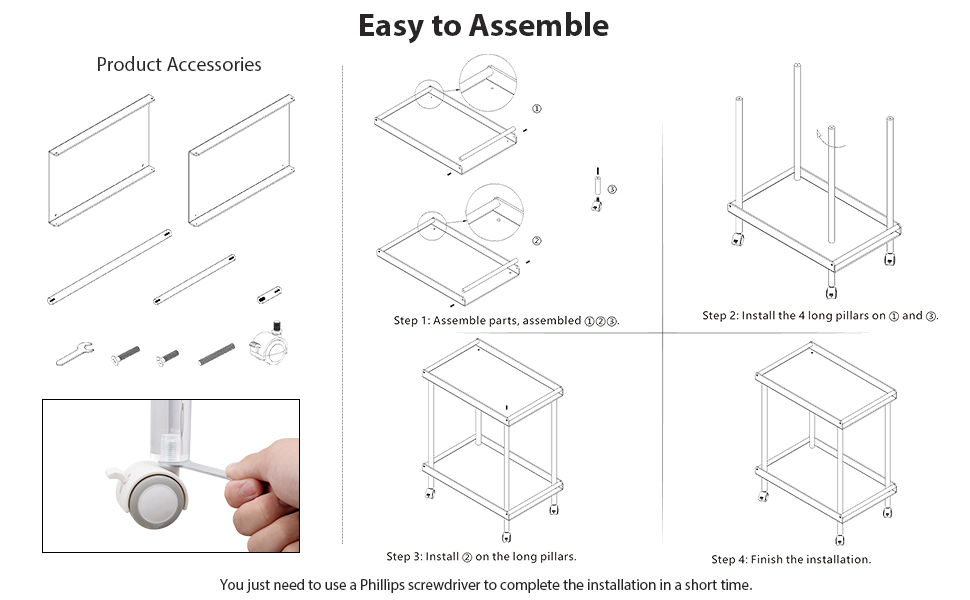 Easy to Assemble

Product Accessories

①

③

②

Step 1: Assemble parts, assembled ①②③.

Step 2: Install the 4 long pillars on ① and ③.

Step 3: Install ② on the long pillars.

Step 4: Finish the installation.

You just need to use a Phillips screwdriver to complete the installation in a short time.