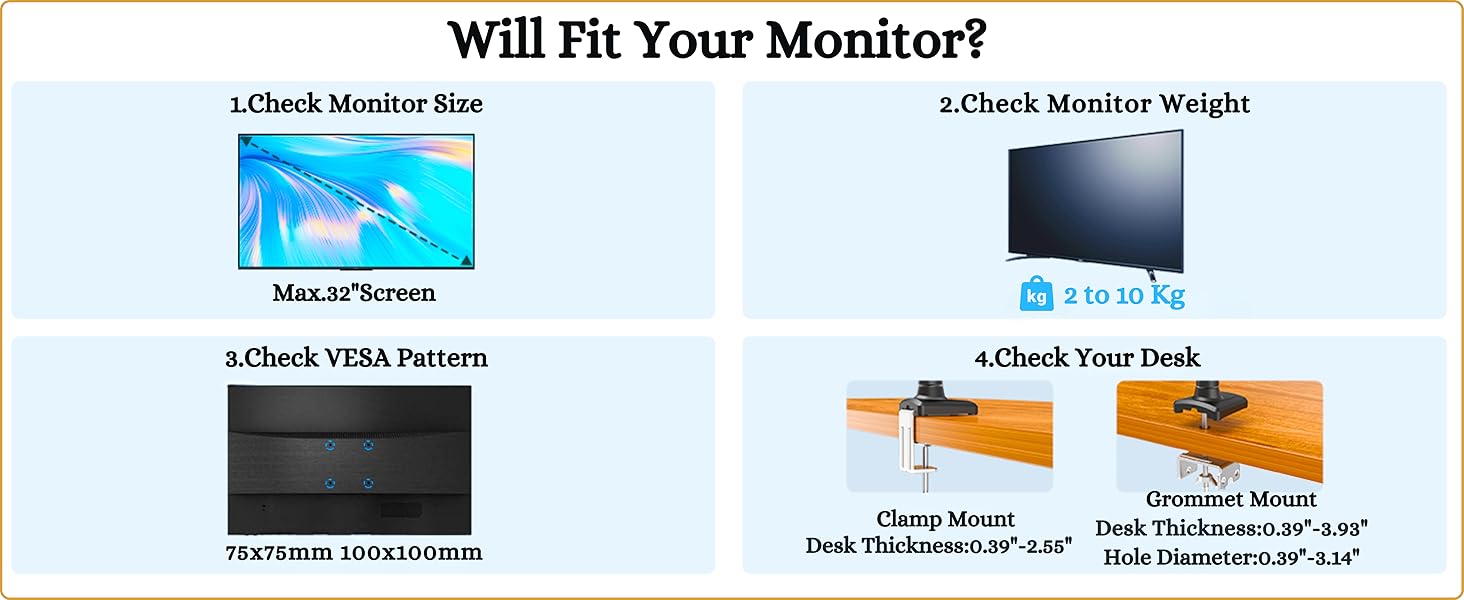 Will Fit Your Monitor?

1.Check Monitor Size

Max.32"Screen

2.Check Monitor Weight

kg 2 to 10 Kg

3.Check VESA Pattern

75x75mm 100x100mm

4.Check Your Desk

Clamp Mount
Desk Thickness:0.39"-2.55"

Grommet Mount
Desk Thickness:0.39"-3.93"
Hole Diameter:0.39"-3.14"