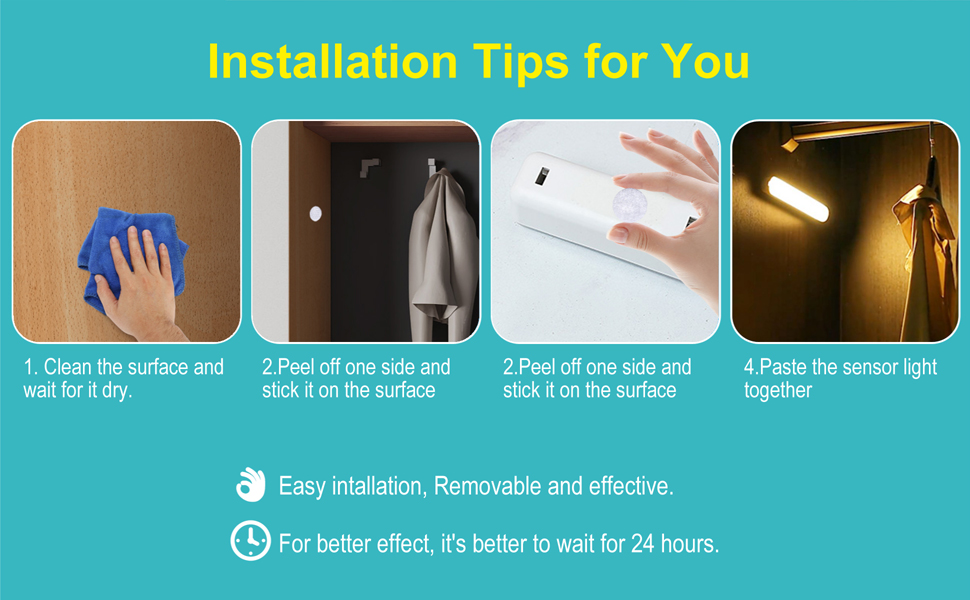 Installation Tips for You

1. Clean the surface and wait for it dry.

2.Peel off one side and stick it on the surface

2.Peel off one side and stick it on the surface

4.Paste the sensor light together

Easy intallation, Removable and effective.

For better effect, it's better to wait for 24 hours.