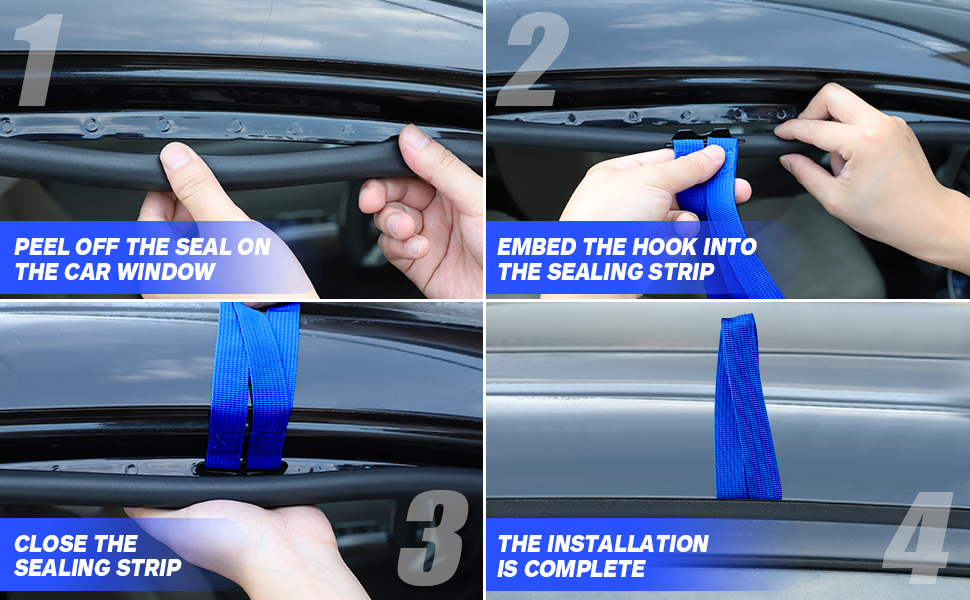 1

PEEL OFF THE SEAL ON THE CAR WINDOW

2

EMBED THE HOOK INTO THE SEALING STRIP

CLOSE THE SEALING STRIP

3

THE INSTALLATION IS COMPLETE

4