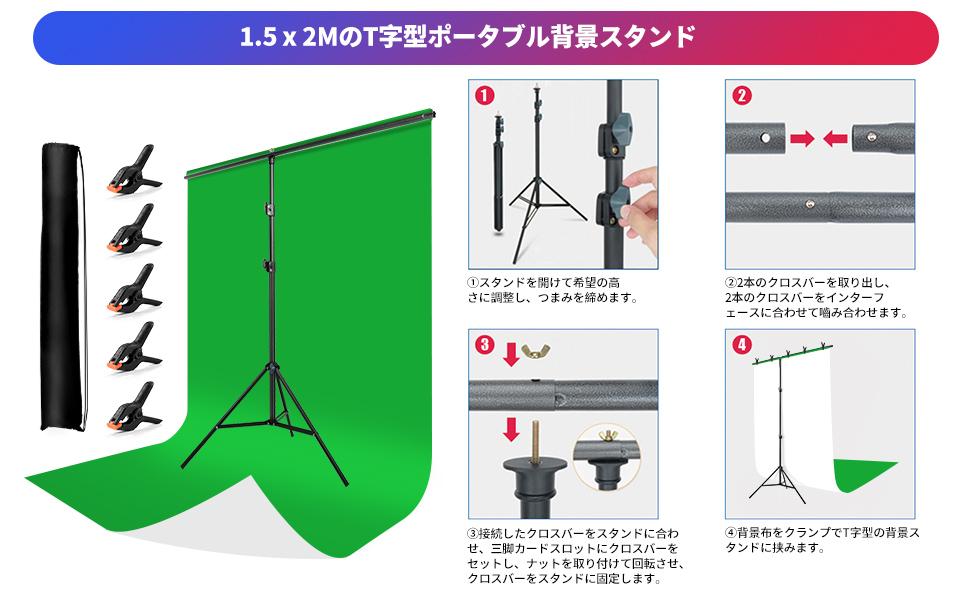 1.5 x 2MのT字型ポータブル背景スタンド

1

①スタンドを開けて希望の高さに調整し、つまみを締めます。

2

②2本のクロスバーを取り出し、2本のクロスバーをインターフェースに合わせて噛み合わせます。

3

③接続したクロスバーをスタンドに合わせ、三脚カードスロットにクロスバーをセットし、ナットを取り付けて回転させ、クロスバーをスタンドに固定します。

4

④背景布をクランプでT字型の背景スタンドに挟みます。