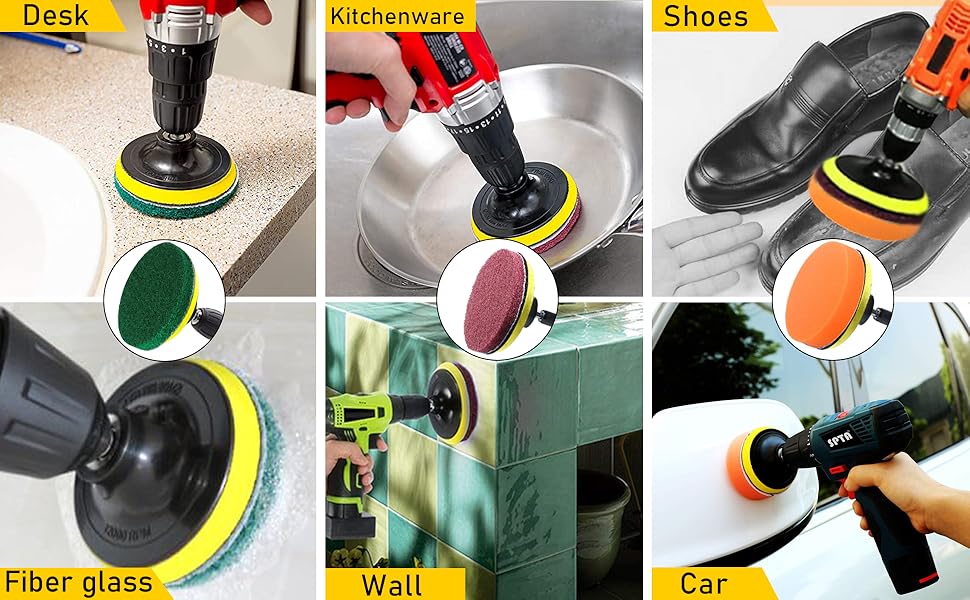 Desk

Kitchenware

Shoes

Fiber glass

Wall

Car

SPTA