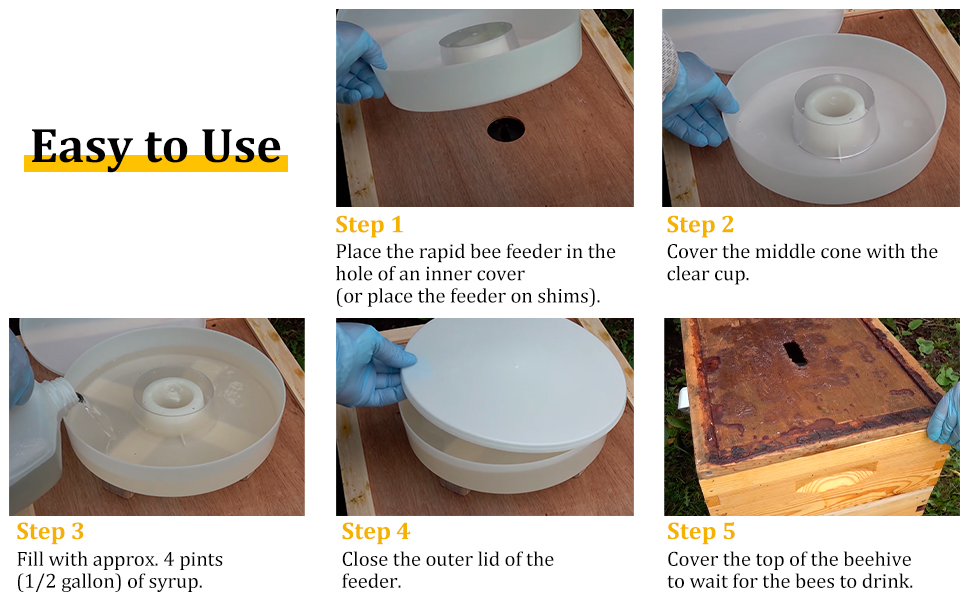 Easy to Use

Step 1
Place the rapid bee feeder in the hole of an inner cover
(or place the feeder on shims).

Step 2
Cover the middle cone with the clear cup.

Step 3
Fill with approx. 4 pints (1/2 gallon) of syrup.

Step 4
Close the outer lid of the feeder.

Step 5
Cover the top of the beehive to wait for the bees to drink.