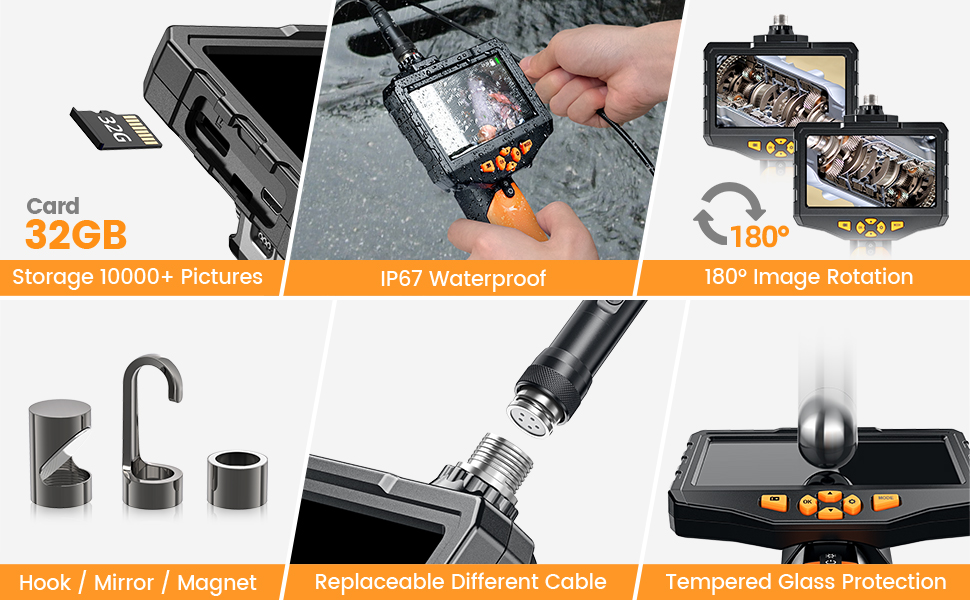 32G

Card
32GB

Storage 10000+ Pictures

IP67 Waterproof

180°

180° Image Rotation

Hook / Mirror / Magnet

Replaceable Different Cable

OK

MODE

Tempered Glass Protection