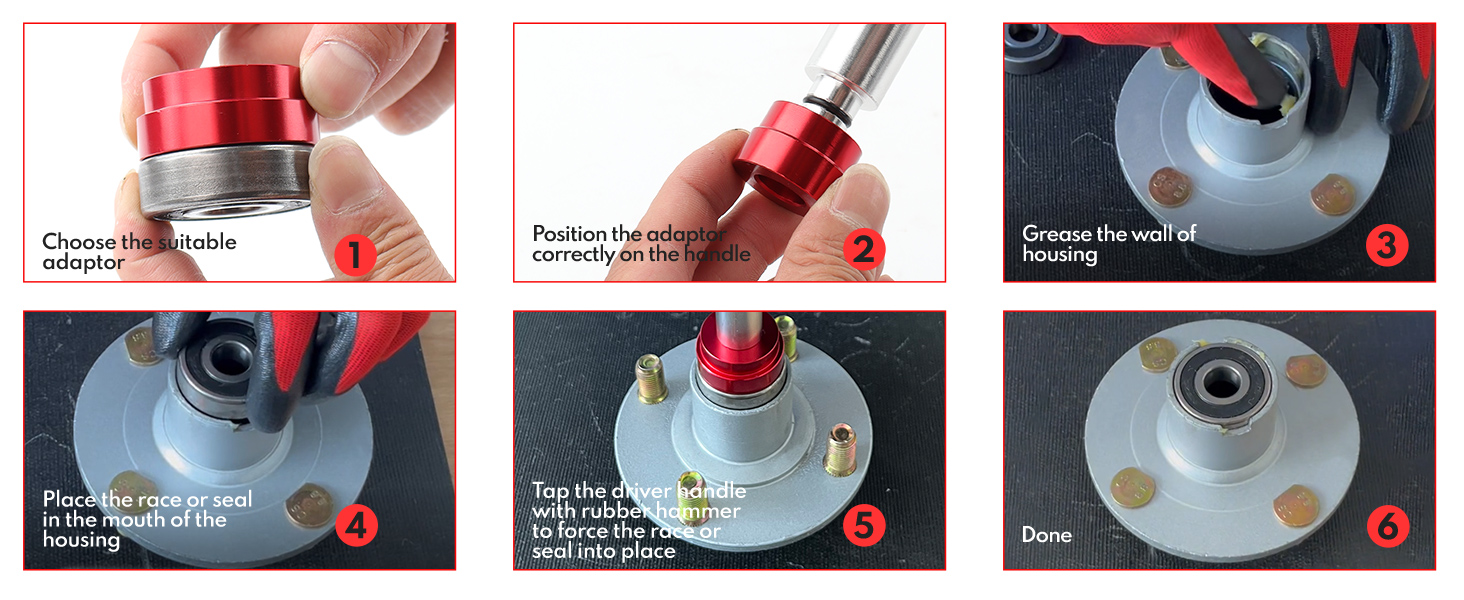 Choose the suitable adaptor
1

Position the adaptor correctly on the handle
2

Grease the wall of housing
3

Place the race or seal in the mouth of the housing
4

Tap the driver handle with rubber hammer to force the race or seal into place
5

Done
6