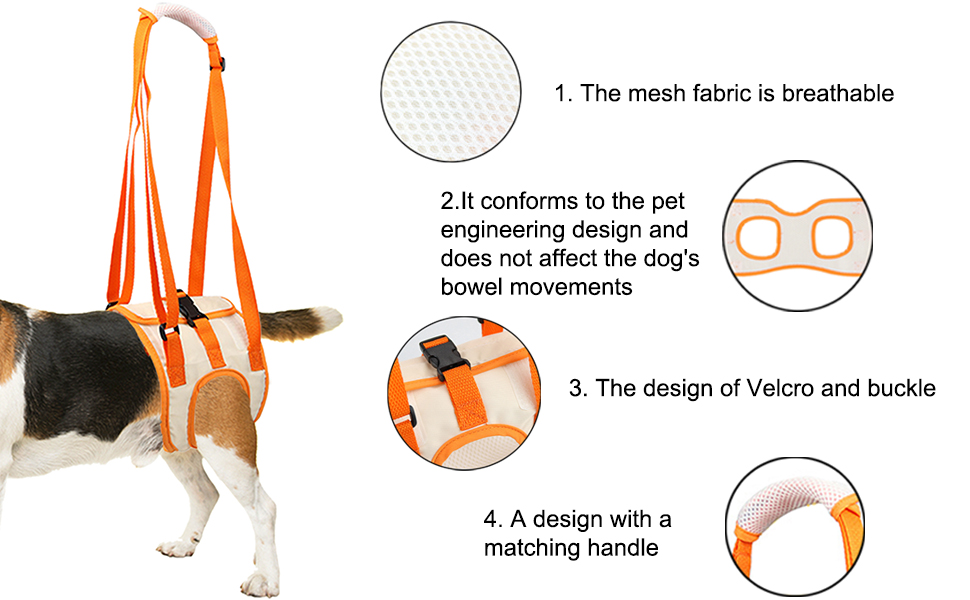 1. The mesh fabric is breathable

2.It conforms to the pet engineering design and does not affect the dog's bowel movements

3. The design of Velcro and buckle

4. A design with a matching handle