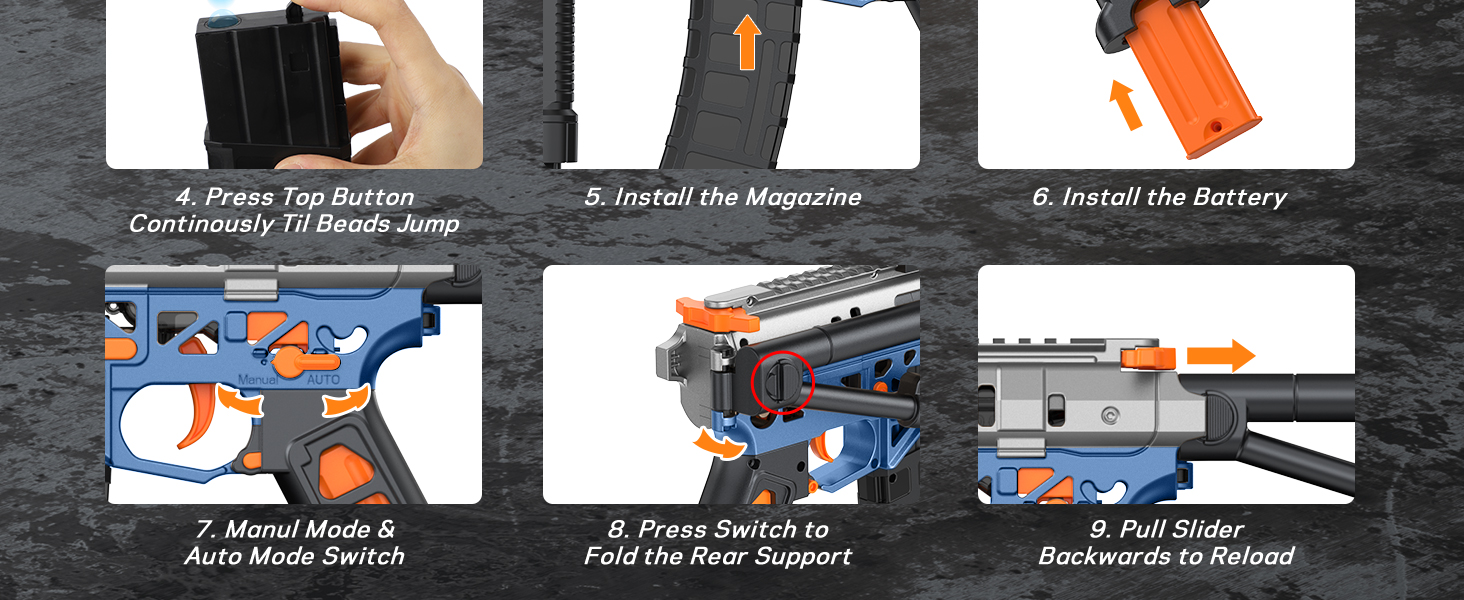 4. Press Top Button Continously Til Beads Jump

5. Install the Magazine

6. Install the Battery

Manual AUTO

7. Manul Mode & Auto Mode Switch

8. Press Switch to Fold the Rear Support

9. Pull Slider Backwards to Reload