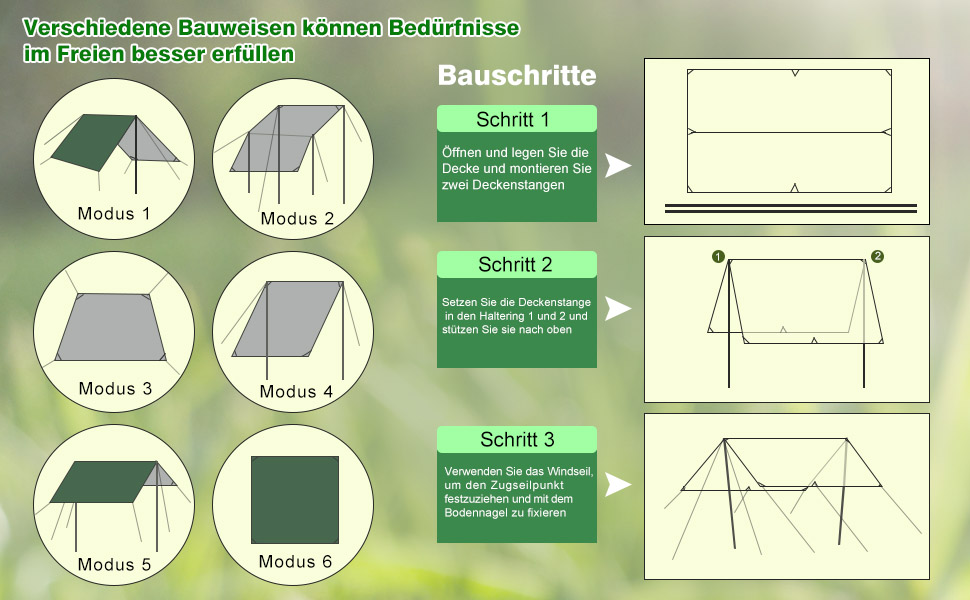 Verschiedene Bauweisen können Bedürfnisse im Freien besser erfüllen

Modus 1

Modus 2

Modus 3

Modus 4

Modus 5

Modus 6

Bauschritte

Schritt 1

Öffnen und legen Sie die Decke und montieren Sie zwei Deckenstangen

Schritt 2

Setzen Sie die Deckenstange in den Haltering 1 und 2 und stützen Sie sie nach oben

1

2

Schritt 3

Verwenden Sie das Windseil, um den Zugseilpunkt festzuziehen und mit dem Bodennagel zu fixieren