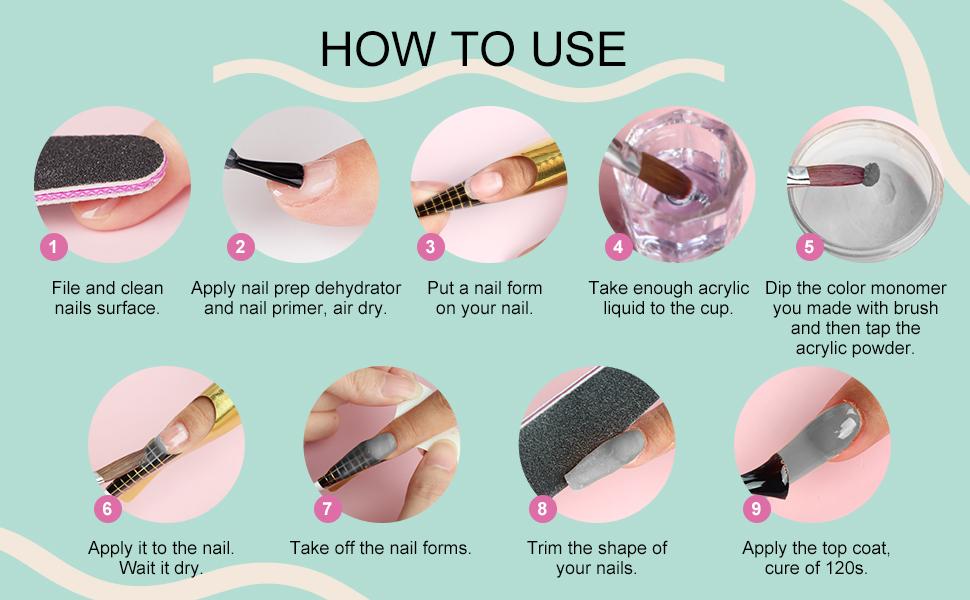 HOW TO USE

1
File and clean nails surface.

2
Apply nail prep dehydrator and nail primer, air dry.

3
Put a nail form on your nail.

4
Take enough acrylic liquid to the cup.

5
Dip the color monomer you made with brush and then tap the acrylic powder.

6
Apply it to the nail. Wait it dry.

7
Take off the nail forms.

8
Trim the shape of your nails.

9
Apply the top coat, cure of 120s.