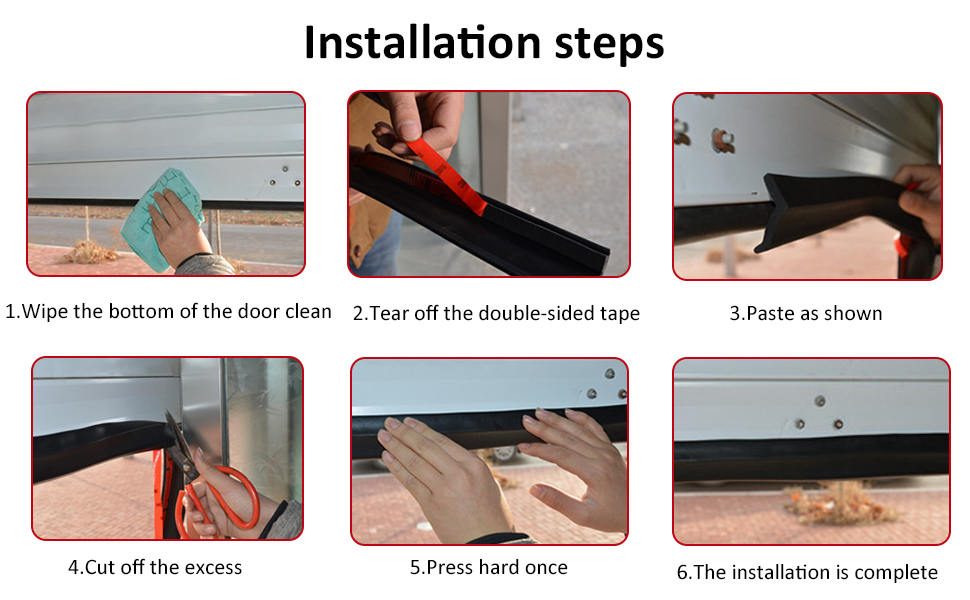 Installation steps

1.Wipe the bottom of the door clean

2.Tear off the double-sided tape

3.Paste as shown

4.Cut off the excess

5.Press hard once

6.The installation is complete