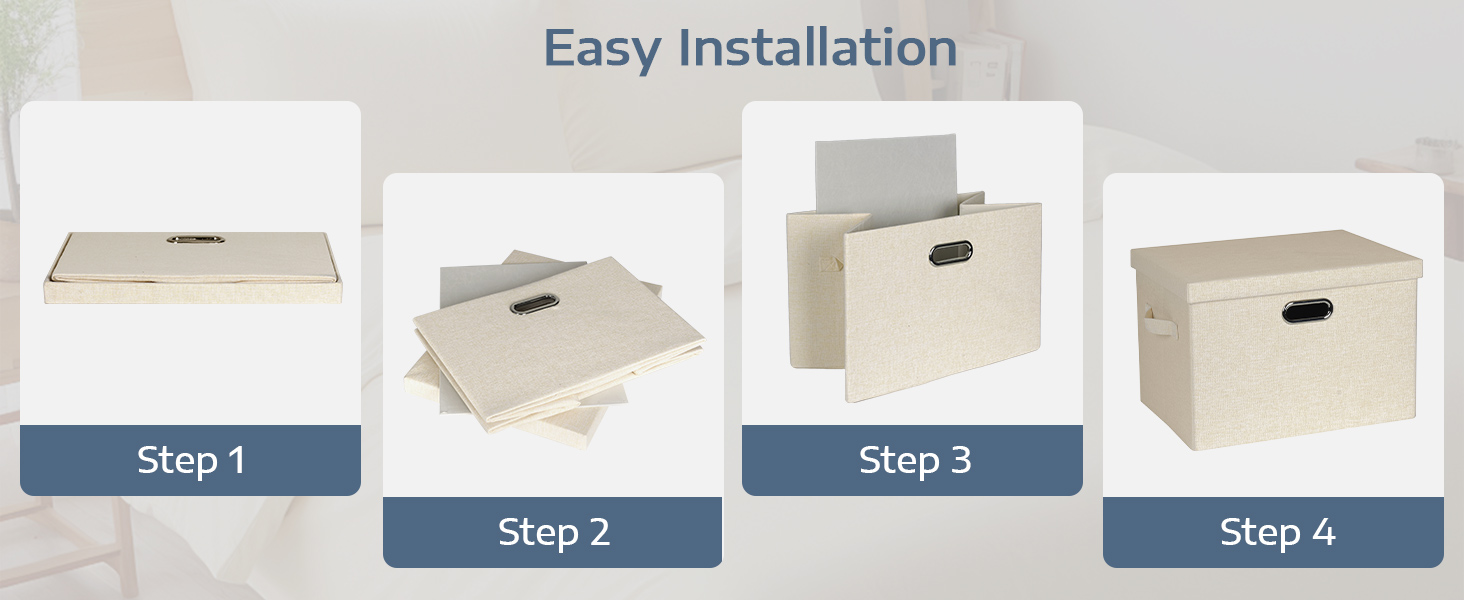 Easy Installation

Step 1

Step 2

Step 3

Step 4