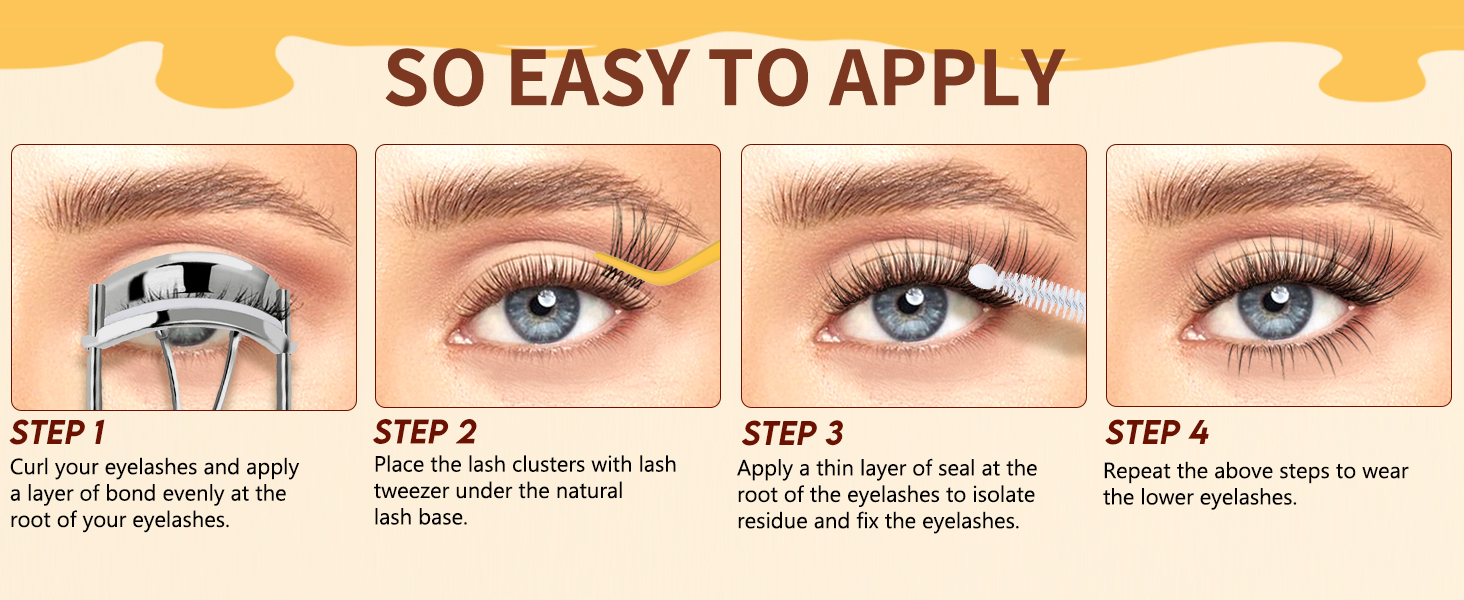 SO EASY TO APPLY

STEP 1
Curl your eyelashes and apply a layer of bond evenly at the root of your eyelashes.

STEP 2
Place the lash clusters with lash tweezer under the natural lash base.

STEP 3
Apply a thin layer of seal at the root of the eyelashes to isolate residue and fix the eyelashes.

STEP 4
Repeat the above steps to wear the lower eyelashes.