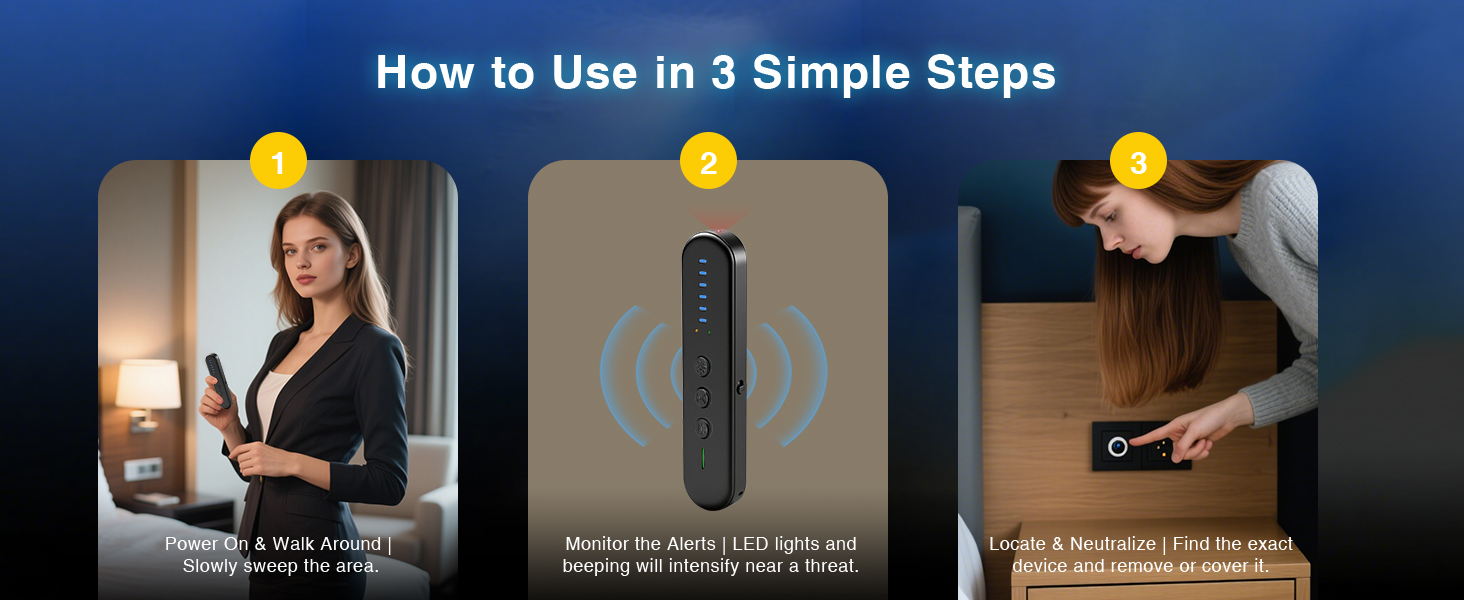 How to Use in 3 Simple Steps

1

Power On & Walk Around | Slowly sweep the area.

2

Monitor the Alerts | LED lights and beeping will intensify near a threat.

3

Locate & Neutralize | Find the exact device and remove or cover it.