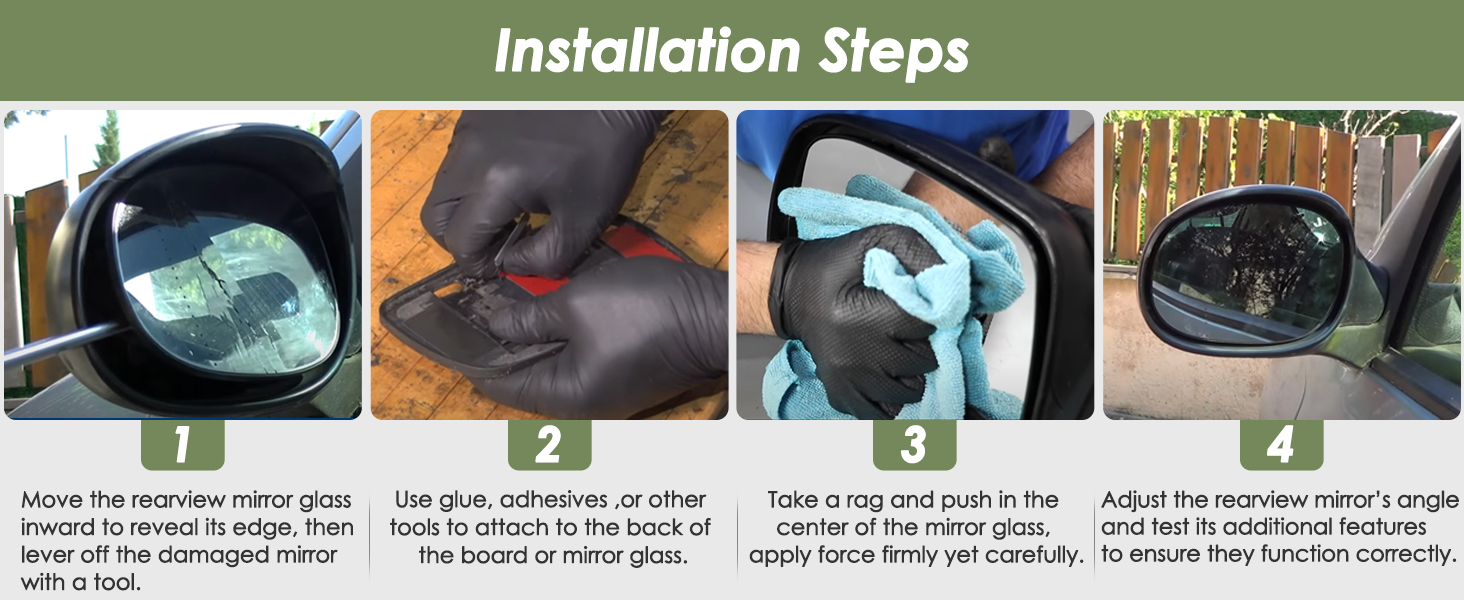 Installation Steps

1

Move the rearview mirror glass inward to reveal its edge, then lever off the damaged mirror with a tool.

2

Use glue, adhesives ,or other tools to attach to the back of the board or mirror glass.

3

Take a rag and push in the center of the mirror glass, apply force firmly yet carefully.

4

Adjust the rearview mirror's angle and test its additional features to ensure they function correctly.