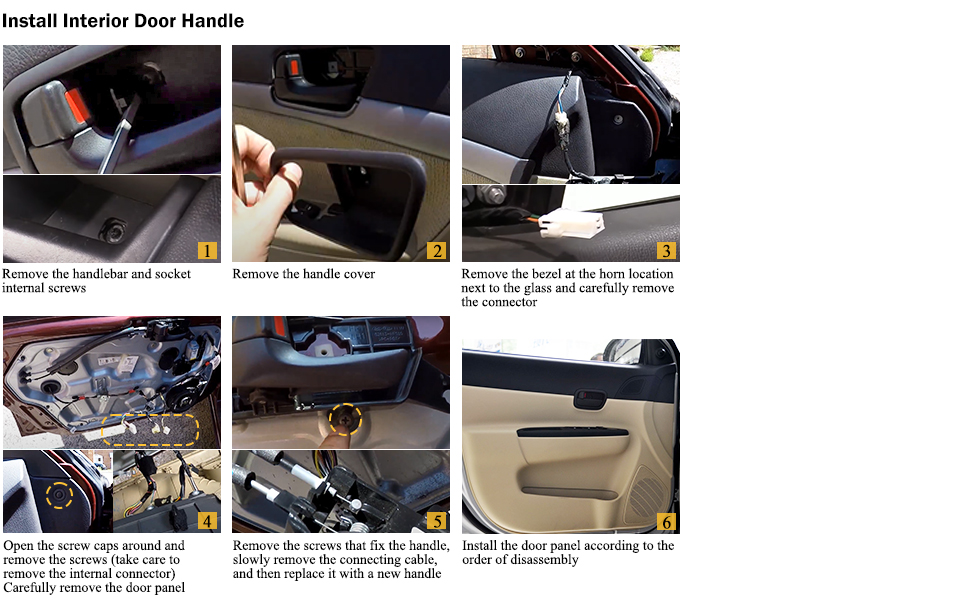 Install Interior Door Handle

1
Remove the handlebar and socket internal screws

2
Remove the handle cover

3
Remove the bezel at the horn location next to the glass and carefully remove the connector

4
Open the screw caps around and remove the screws (take care to remove the internal connector) Carefully remove the door panel

5
Remove the screws that fix the handle, slowly remove the connecting cable, and then replace it with a new handle

6
Install the door panel according to the order of disassembly