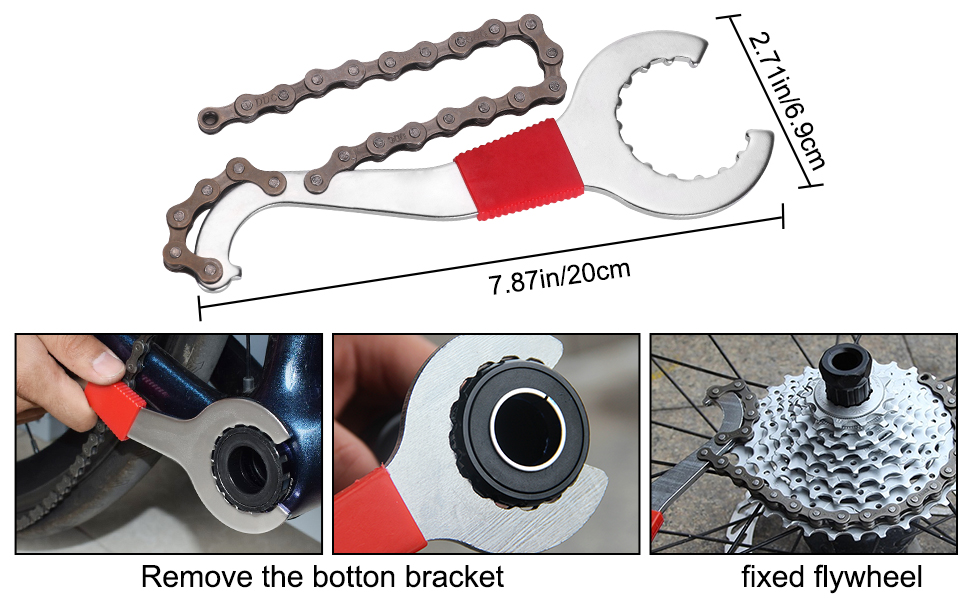 2.71in/6.9cm

7.87in/20cm

Remove the botton bracket

fixed flywheel