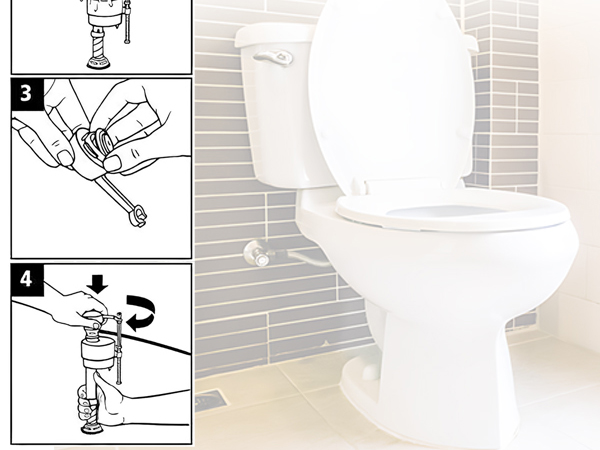 3

4