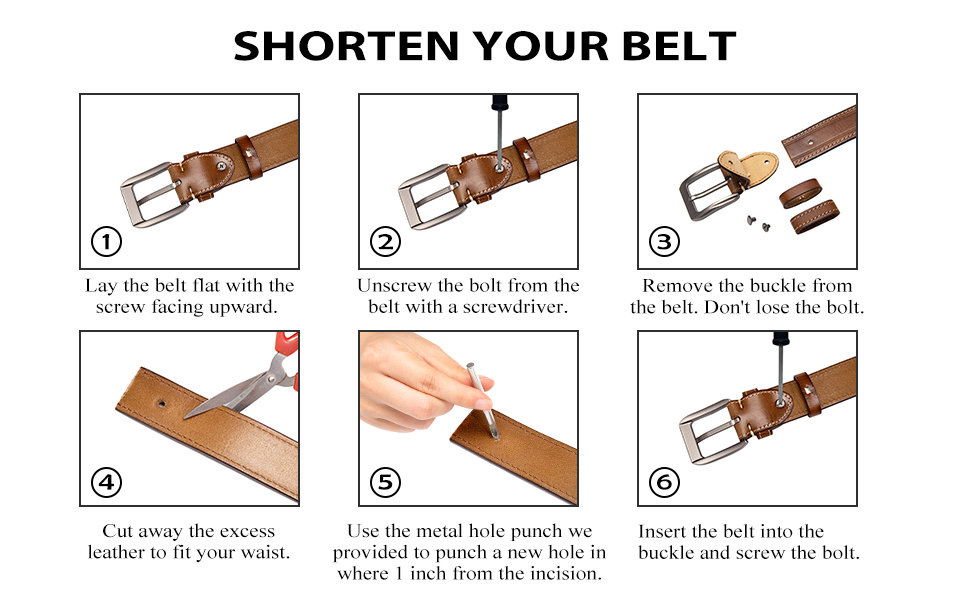 SHORTEN YOUR BELT

1
Lay the belt flat with the screw facing upward.

2
Unscrew the bolt from the belt with a screwdriver.

3
Remove the buckle from the belt. Don't lose the bolt.

4
Cut away the excess leather to fit your waist.

5
Use the metal hole punch we provided to punch a new hole in where 1 inch from the incision.

6
Insert the belt into the buckle and screw the bolt.