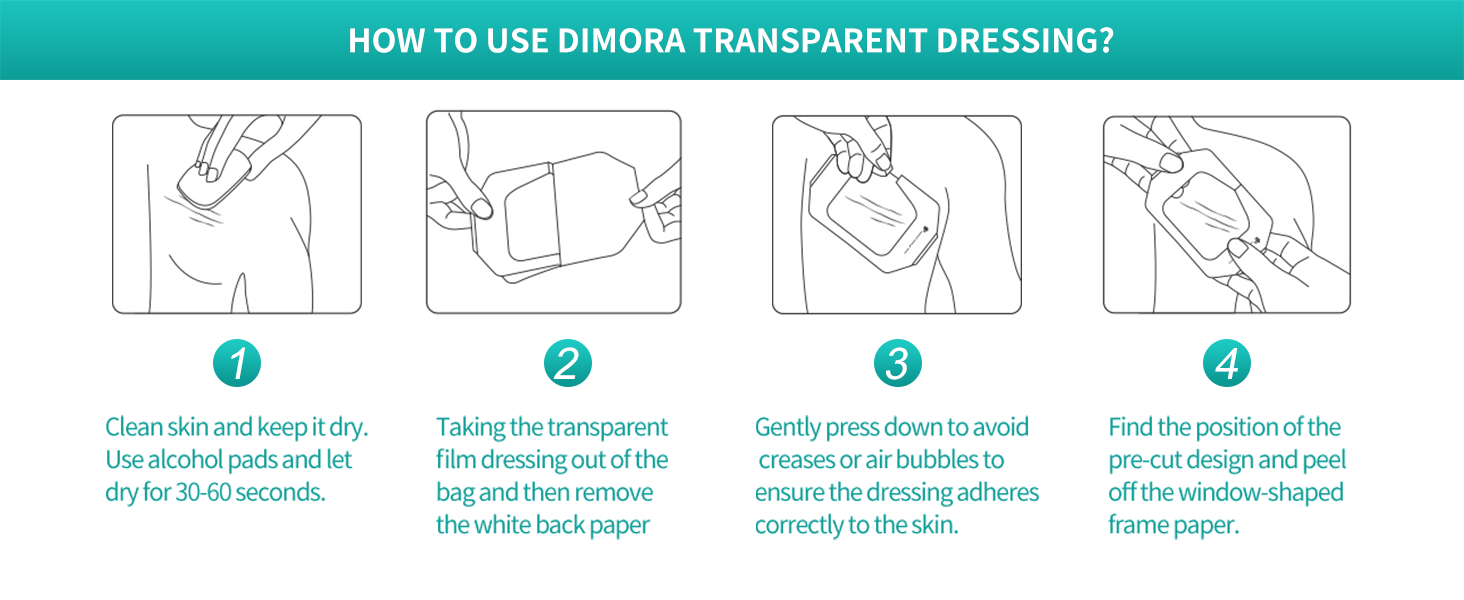 HOW TO USE DIMORA TRANSPARENT DRESSING?

1

Clean skin and keep it dry. Use alcohol pads and let dry for 30-60 seconds.

2

Taking the transparent film dressing out of the bag and then remove the white back paper

3

Gently press down to avoid creases or air bubbles to ensure the dressing adheres correctly to the skin.

4

Find the position of the pre-cut design and peel off the window-shaped frame paper.