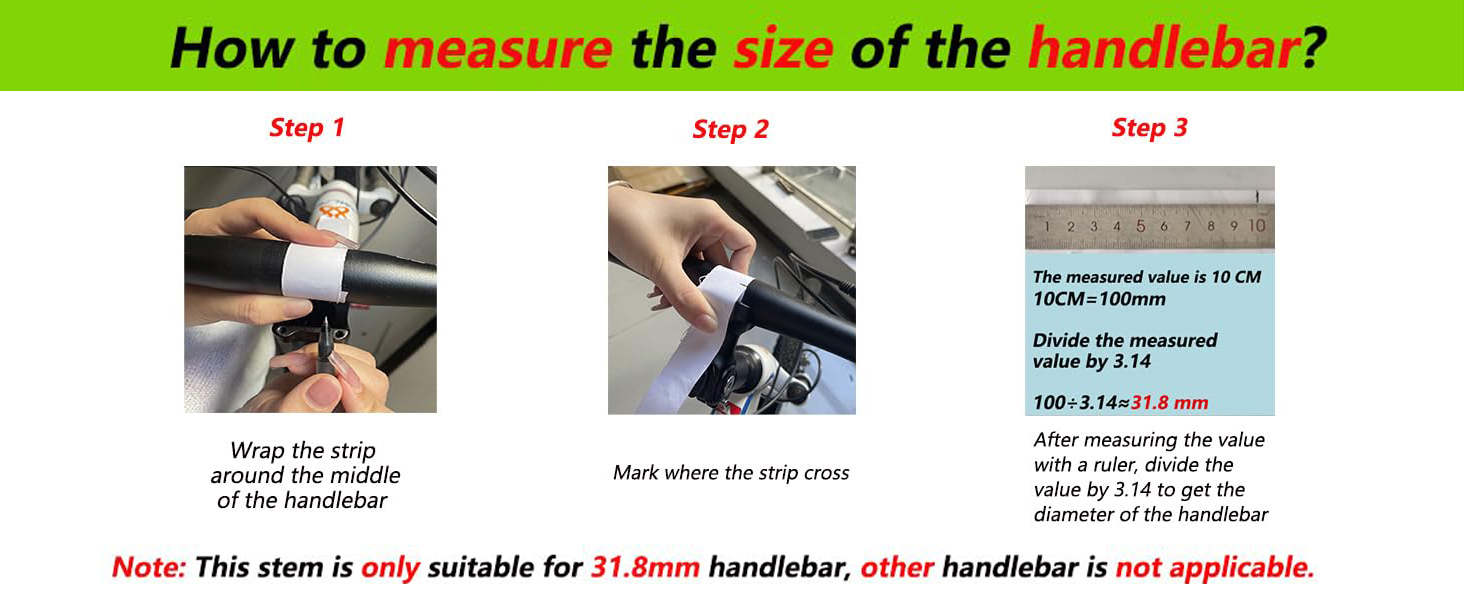 How to measure the size of the handlebar?

Step 1

Wrap the strip around the middle of the handlebar

Step 2

Mark where the strip cross

Step 3

1 2 3 4 5 6 7 8 9 10

The measured value is 10 CM
10CM=100mm

Divide the measured value by 3.14

100÷3.14≈31.8 mm

After measuring the value with a ruler, divide the value by 3.14 to get the diameter of the handlebar

Note: This stem is only suitable for 31.8mm handlebar, other handlebar is not applicable.