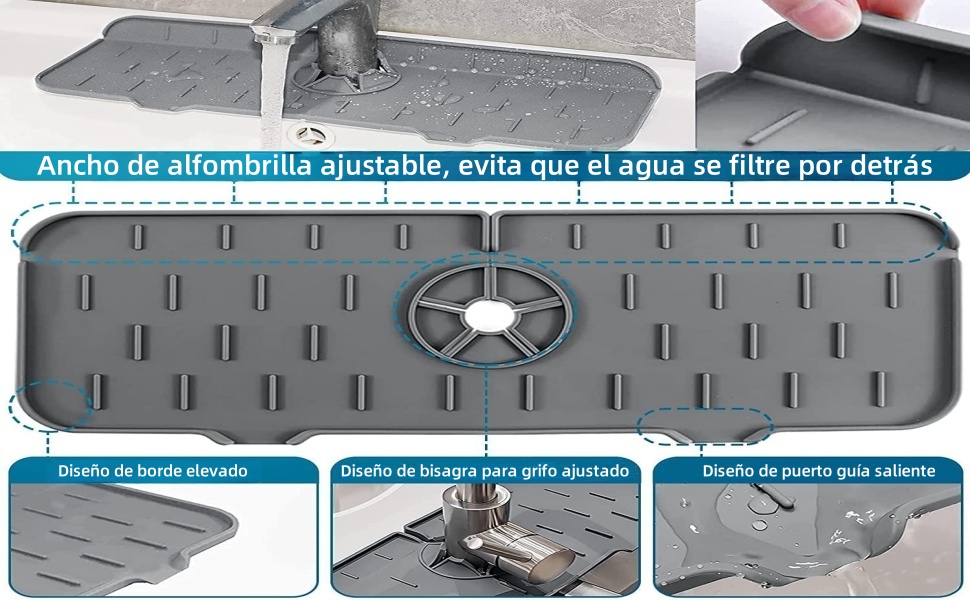 Ancho de alfombrilla ajustable, evita que el agua se filtre por detrás

Diseño de borde elevado

Diseño de bisagra para grifo ajustado

Diseño de puerto guía saliente