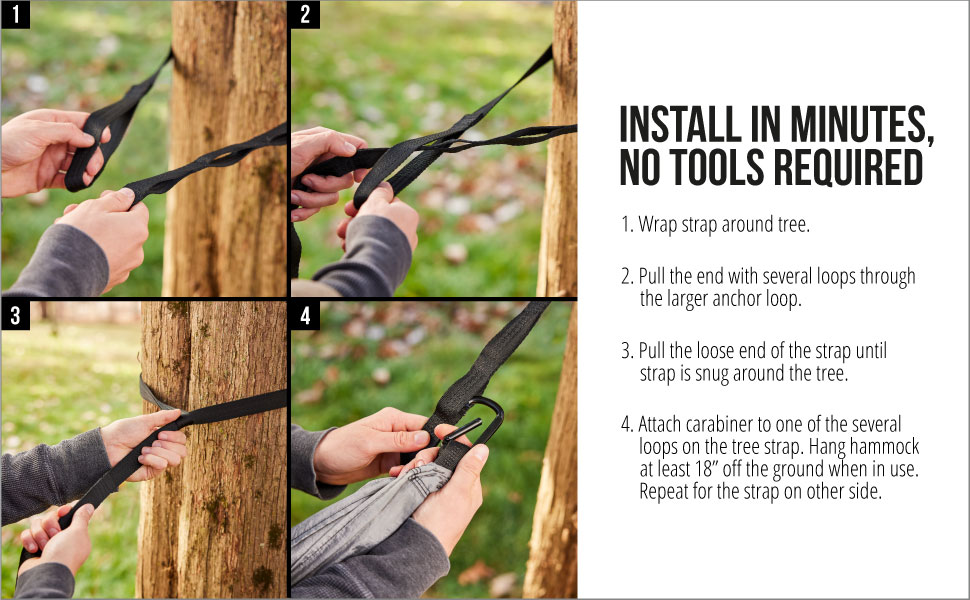 1

2

3

4

INSTALL IN MINUTES, NO TOOLS REQUIRED

1. Wrap strap around tree.

2. Pull the end with several loops through the larger anchor loop.

3. Pull the loose end of the strap until strap is snug around the tree.

4. Attach carabiner to one of the several loops on the tree strap. Hang hammock at least 18" off the ground when in use. Repeat for the strap on other side.