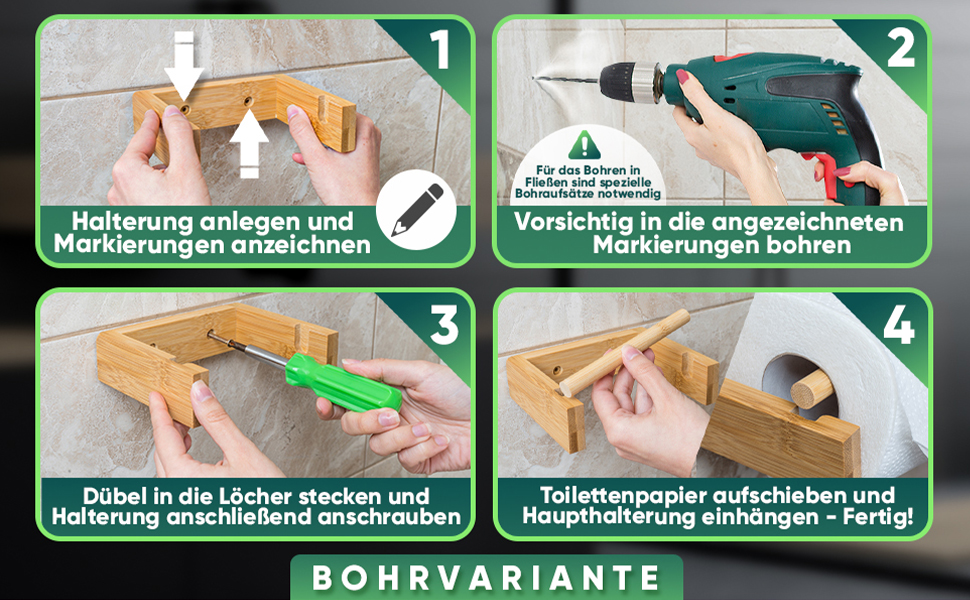 1

Halterung anlegen und Markierungen anzeichnen

2

Für das Bohren in Fließen sind spezielle Bohraufsätze notwendig

Vorsichtig in die angezeichneten Markierungen bohren

3

Dübel in die Löcher stecken und Halterung anschließend anschrauben

4

Toilettenpapier aufschieben und Haupthalterung einhängen - Fertig!

BOHRVARIANTE