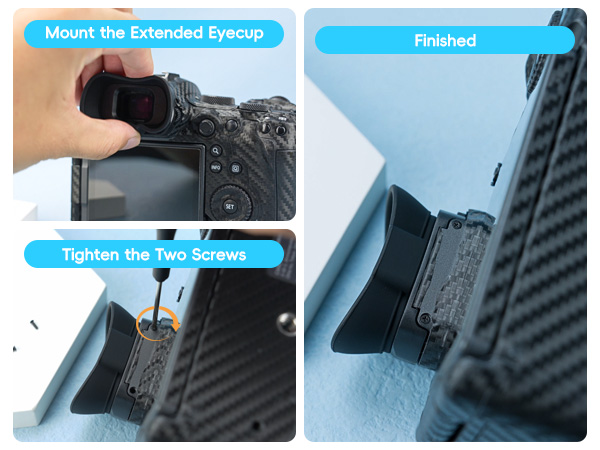 Mount the Extended Eyecup

INFO

SET

Tighten the Two Screws

Finished